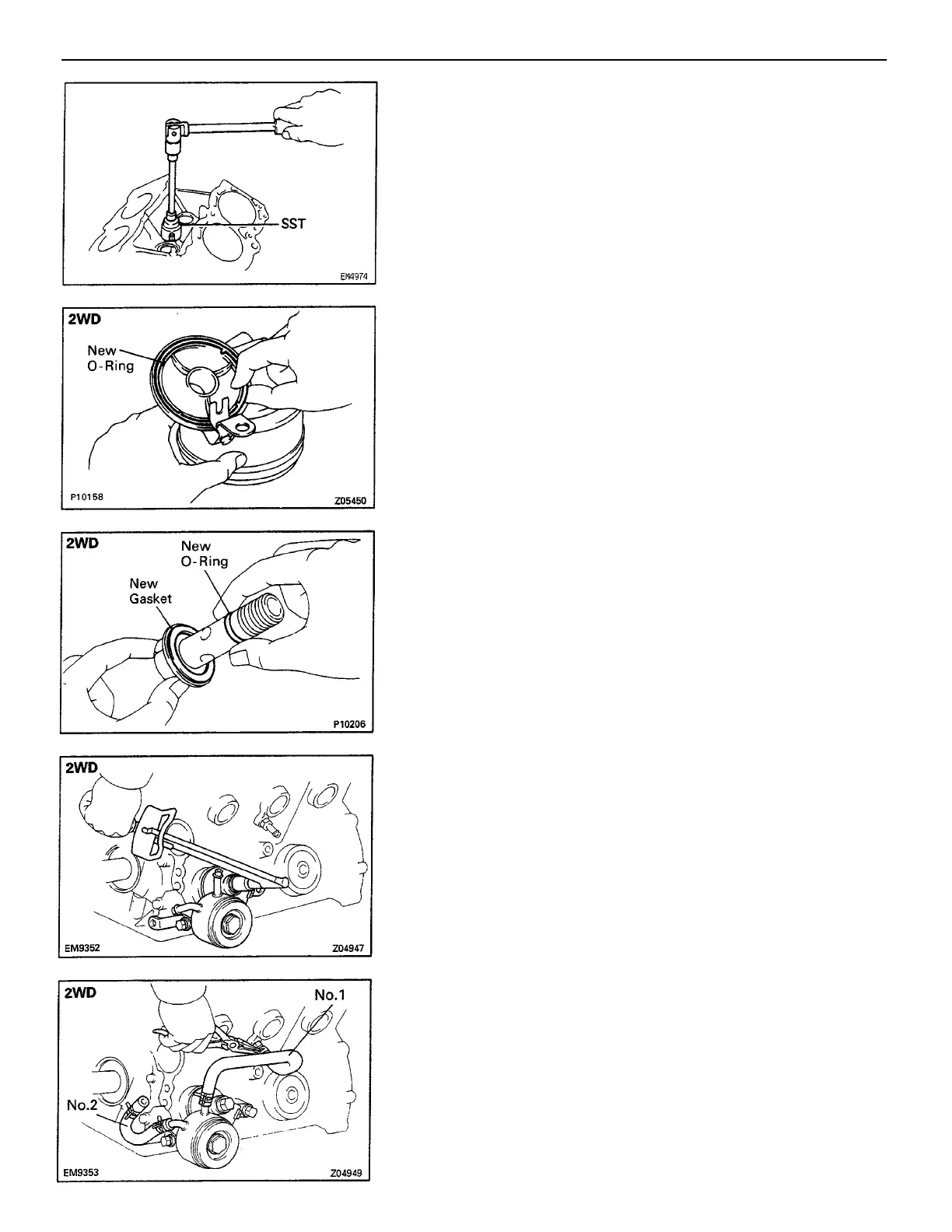 SST

EM4974

2WD

New O-Ring

P10158

Z05450

2WD

New O-Ring

New Gasket

P10206

2WD

EM9352

Z04947

2WD

No.1

No.2

EM9353

Z04949