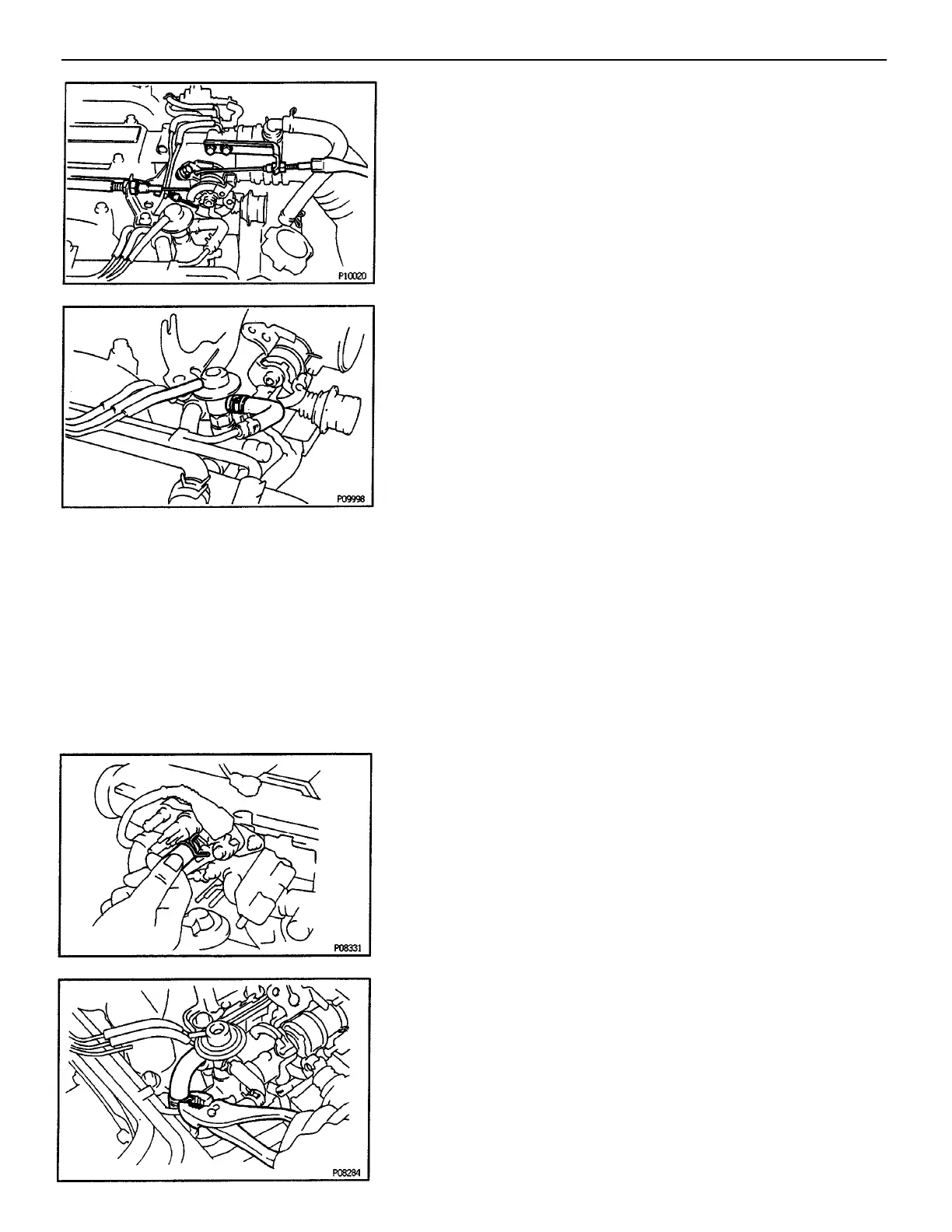 P10020

P09998

P08331

P08284