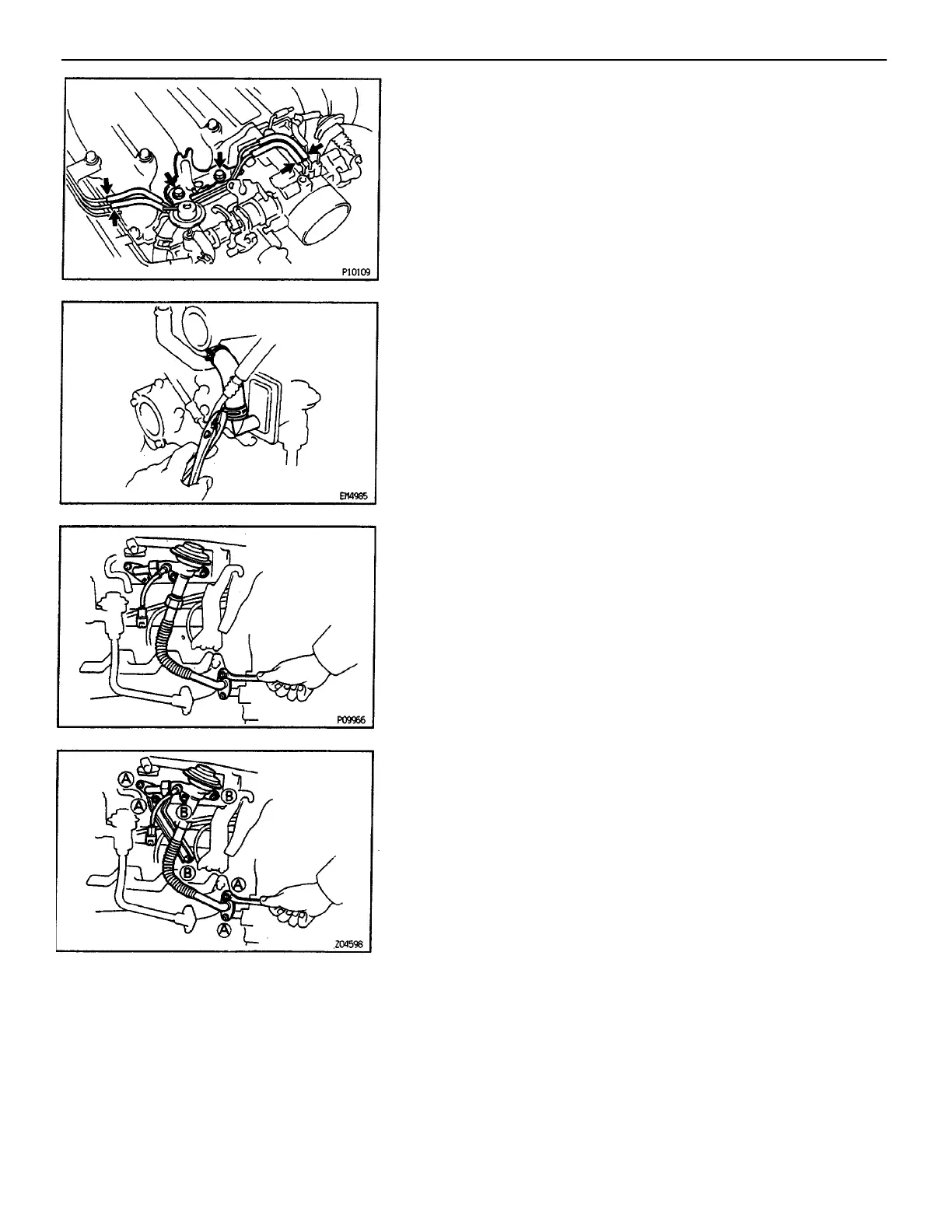 P10109

EM4985

P09966

A
A
B
B
B
A
A
Z04598