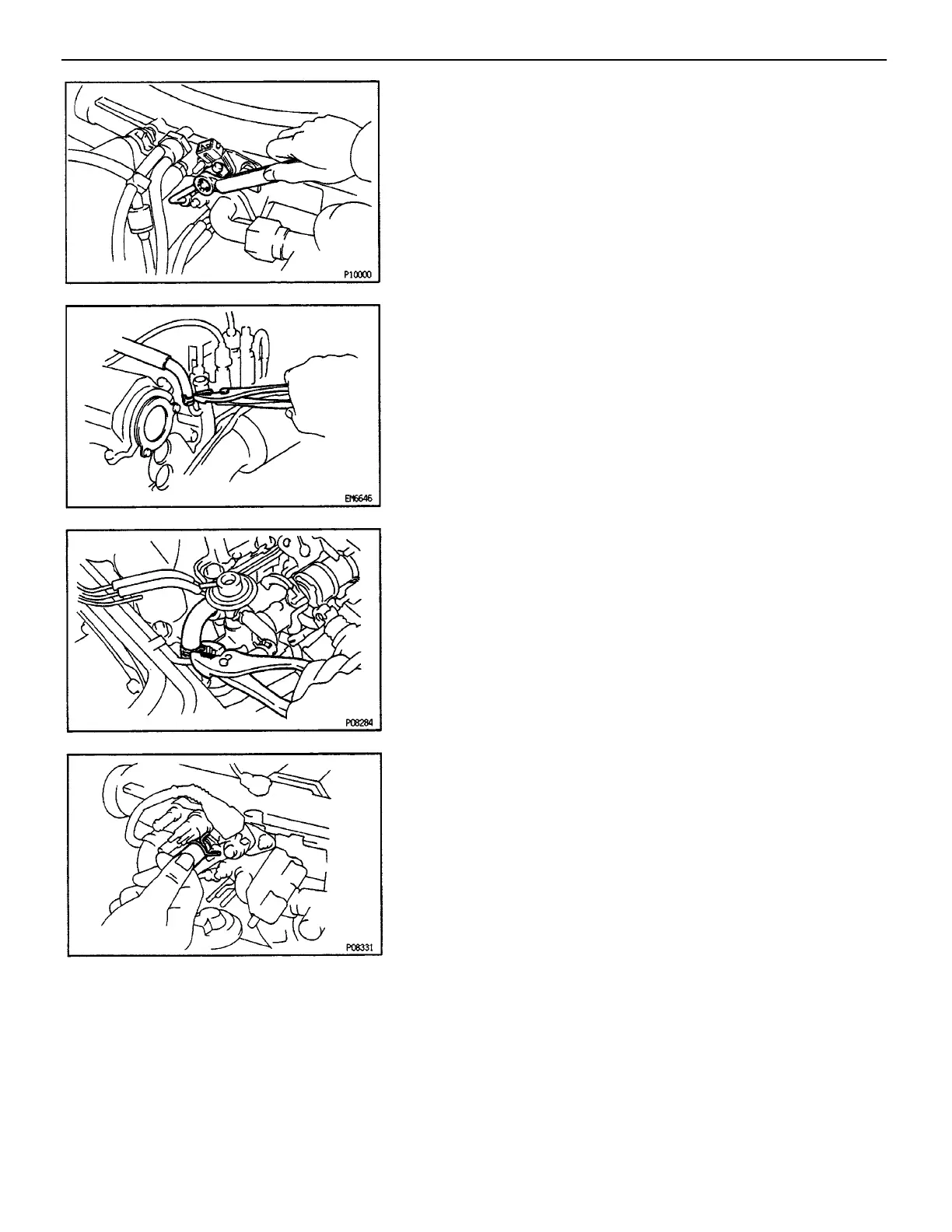 P10000

EM6646

P08284

P08331