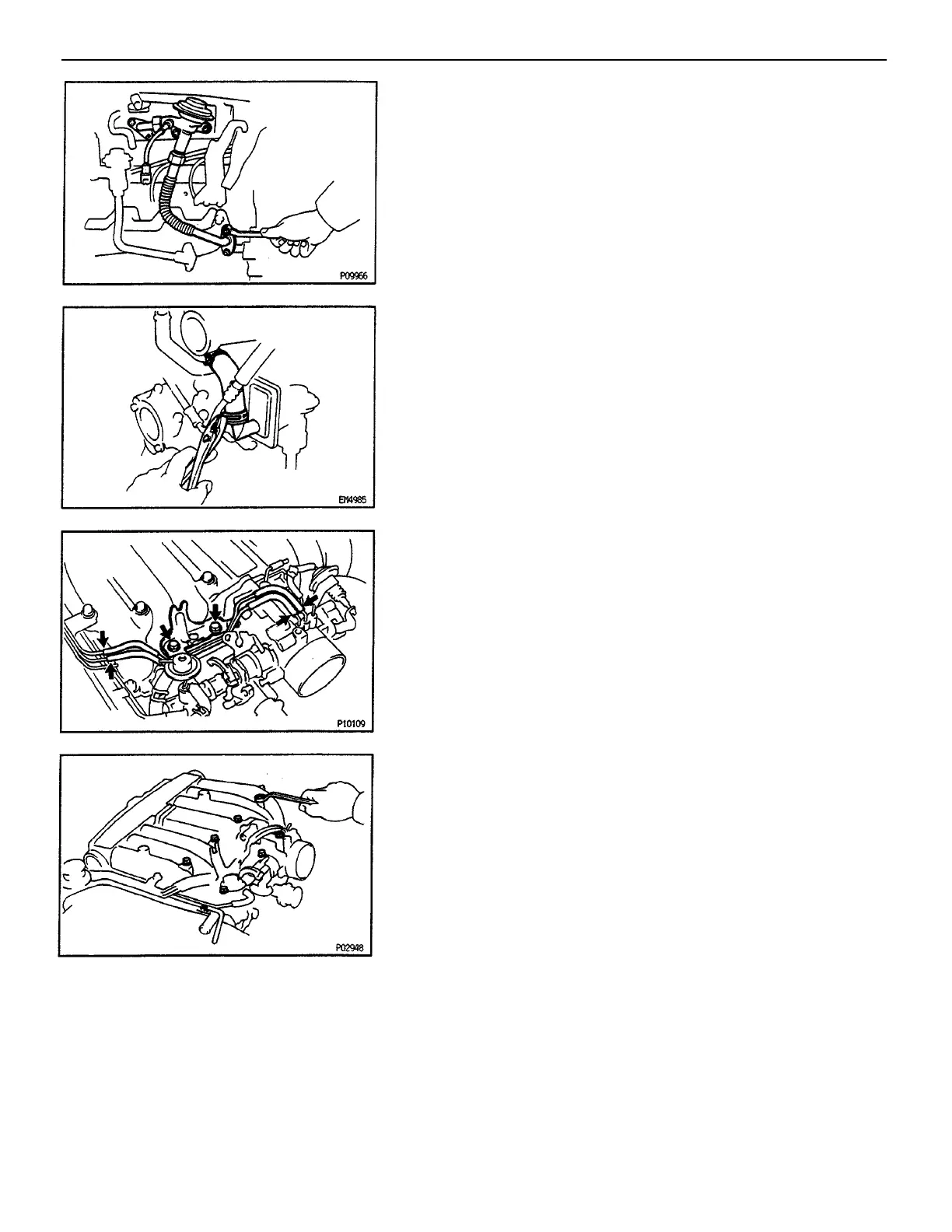 P09966

EM4985

P10109

P02948