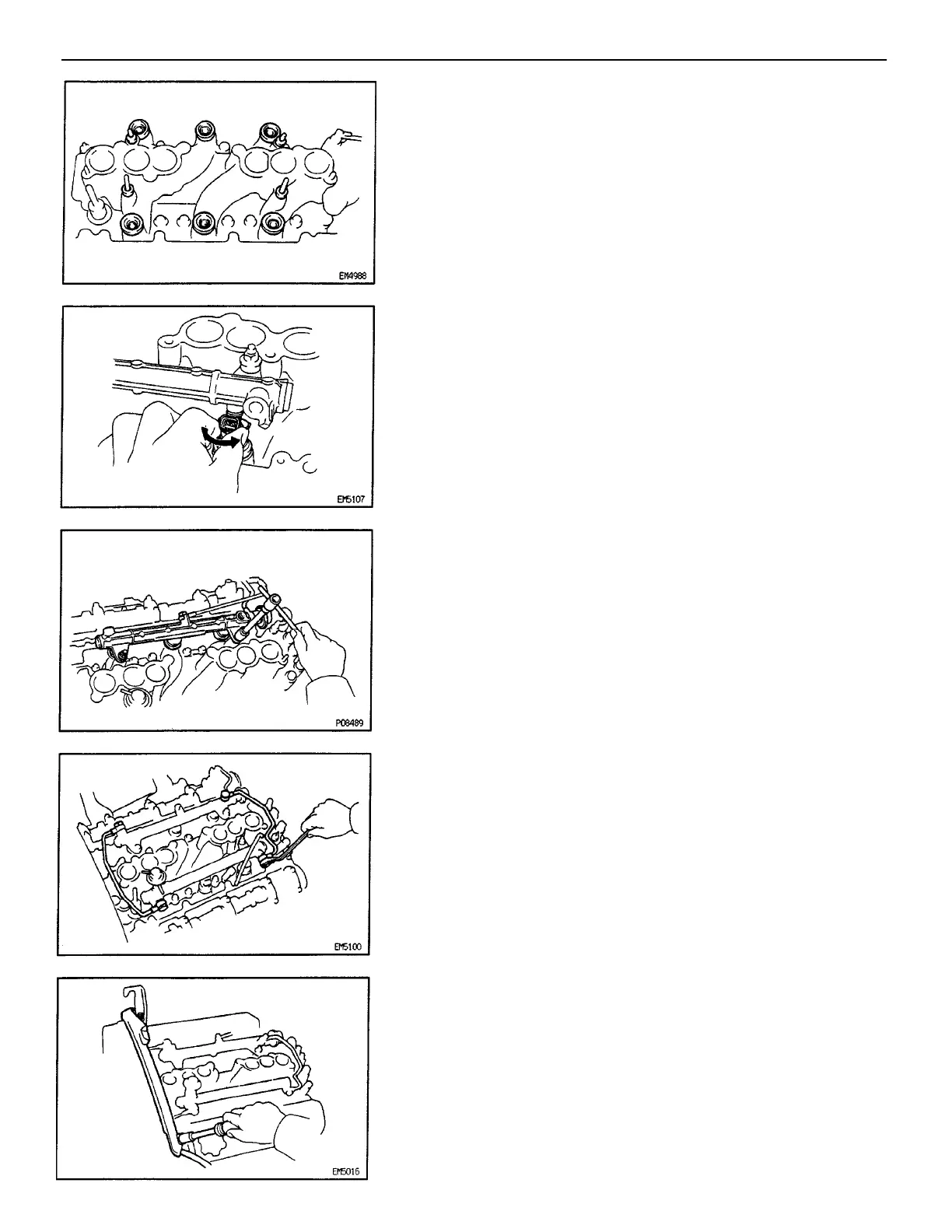 EM4988

EM5107

P08489

EM5100

EM5015