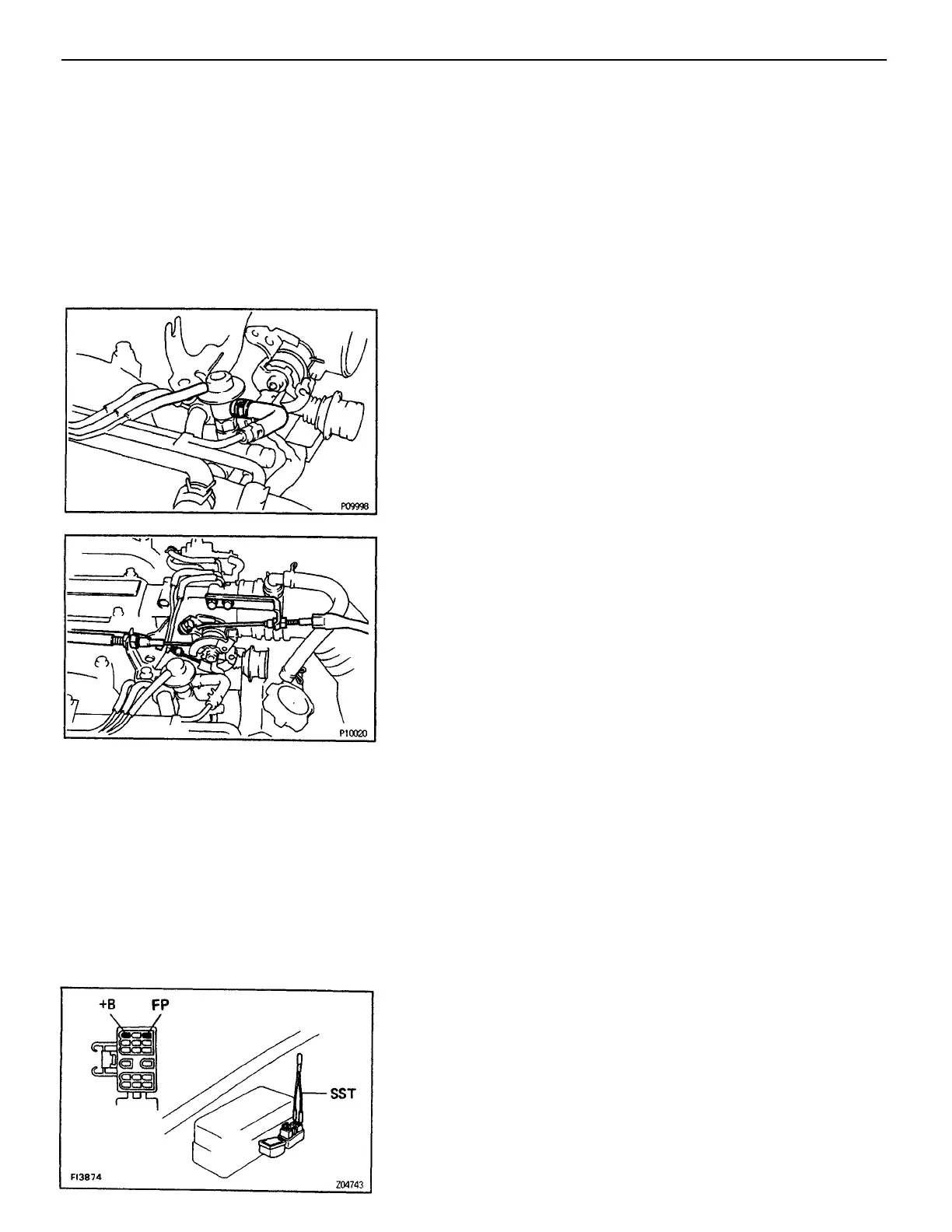 P09998

P10020

+B FP

SST

FI3874

Z04743