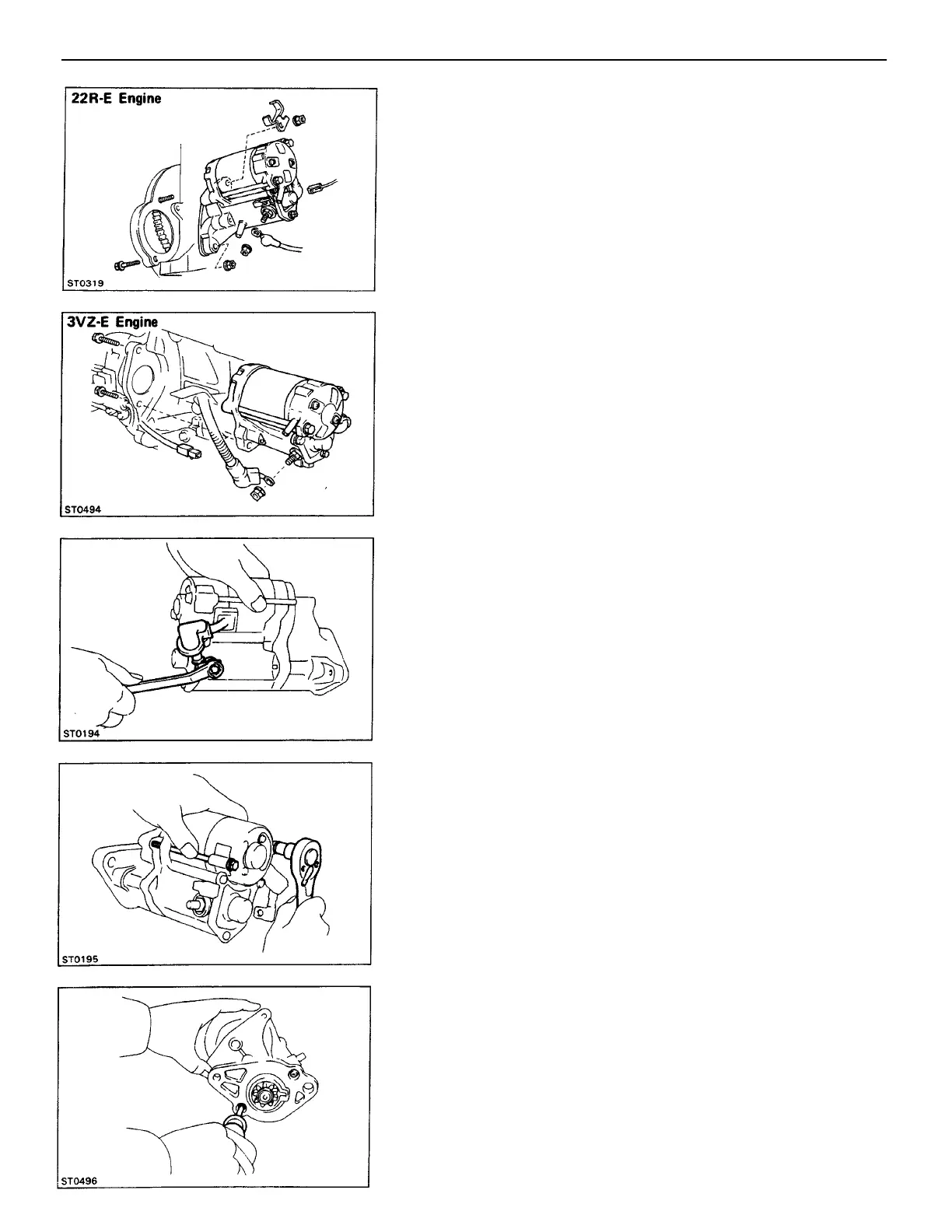 22R-E Engine

ST0319

3VZ-E Engine

ST0494

ST0194

ST0195

ST0496