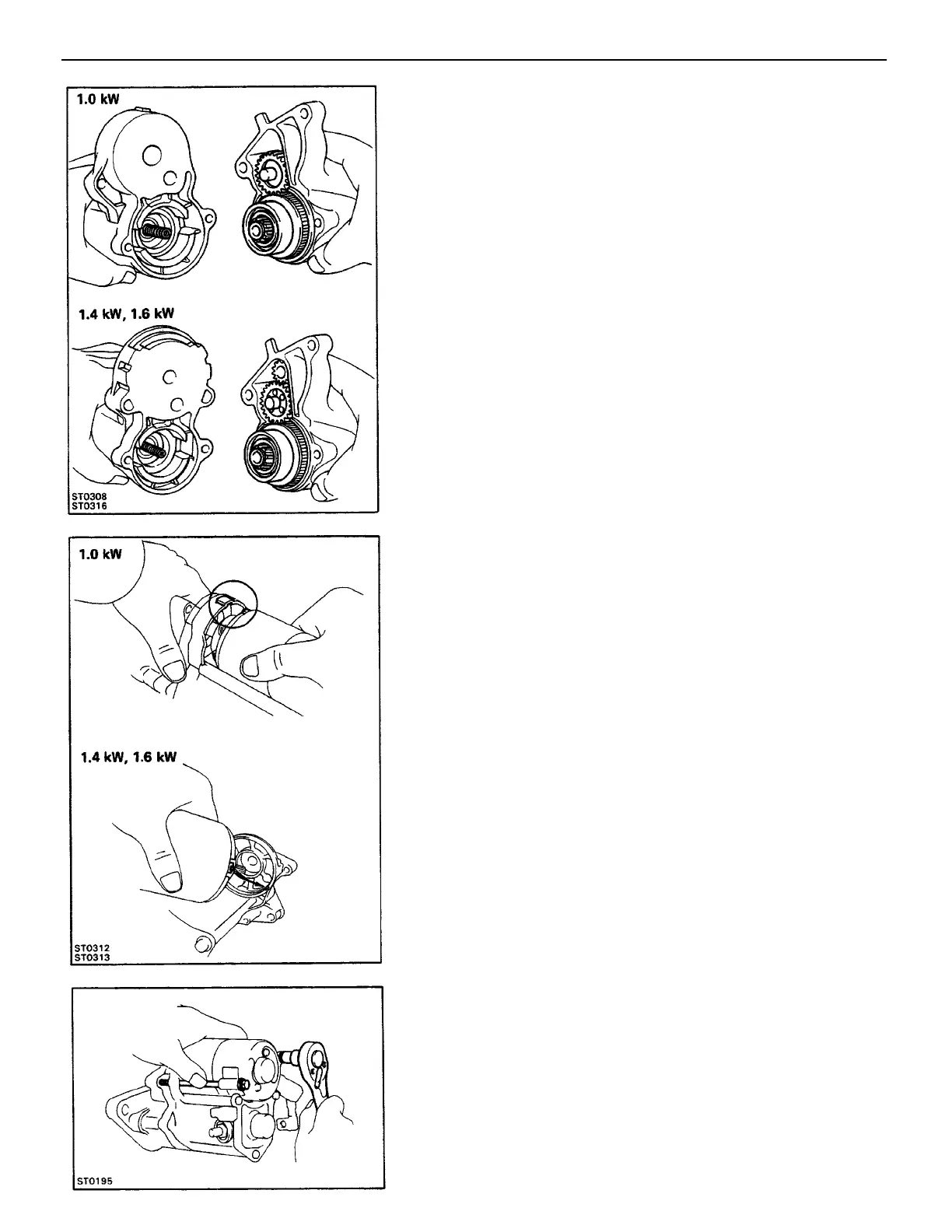 1.0 kW

1.4 kW, 1.6 kW

ST0308
ST0316

1.0 kW

1.4 kW, 1.6 kW

ST0312
ST0313

ST0195