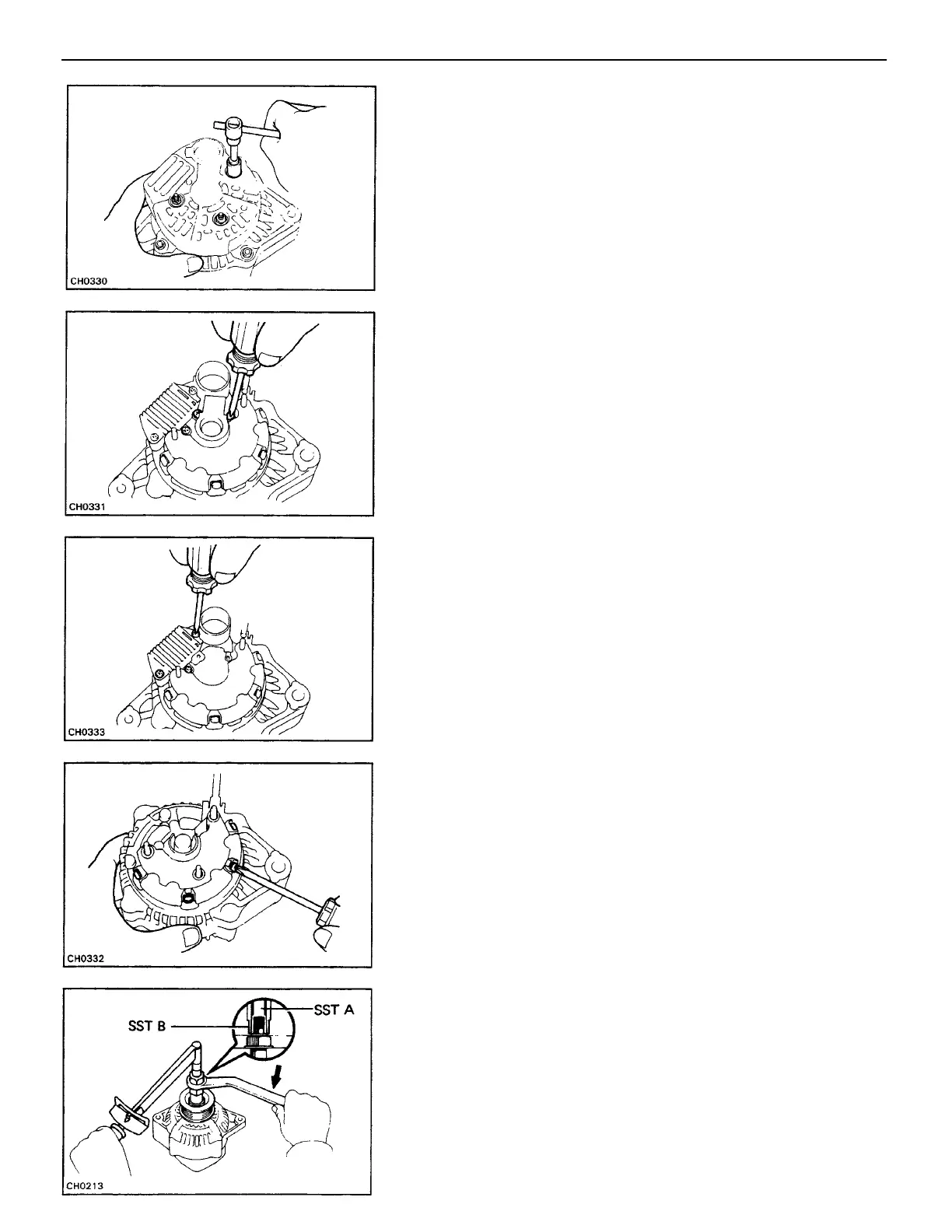 CH0330

CH0331

CH0333

CH0332

SST A
SST B
CH0213