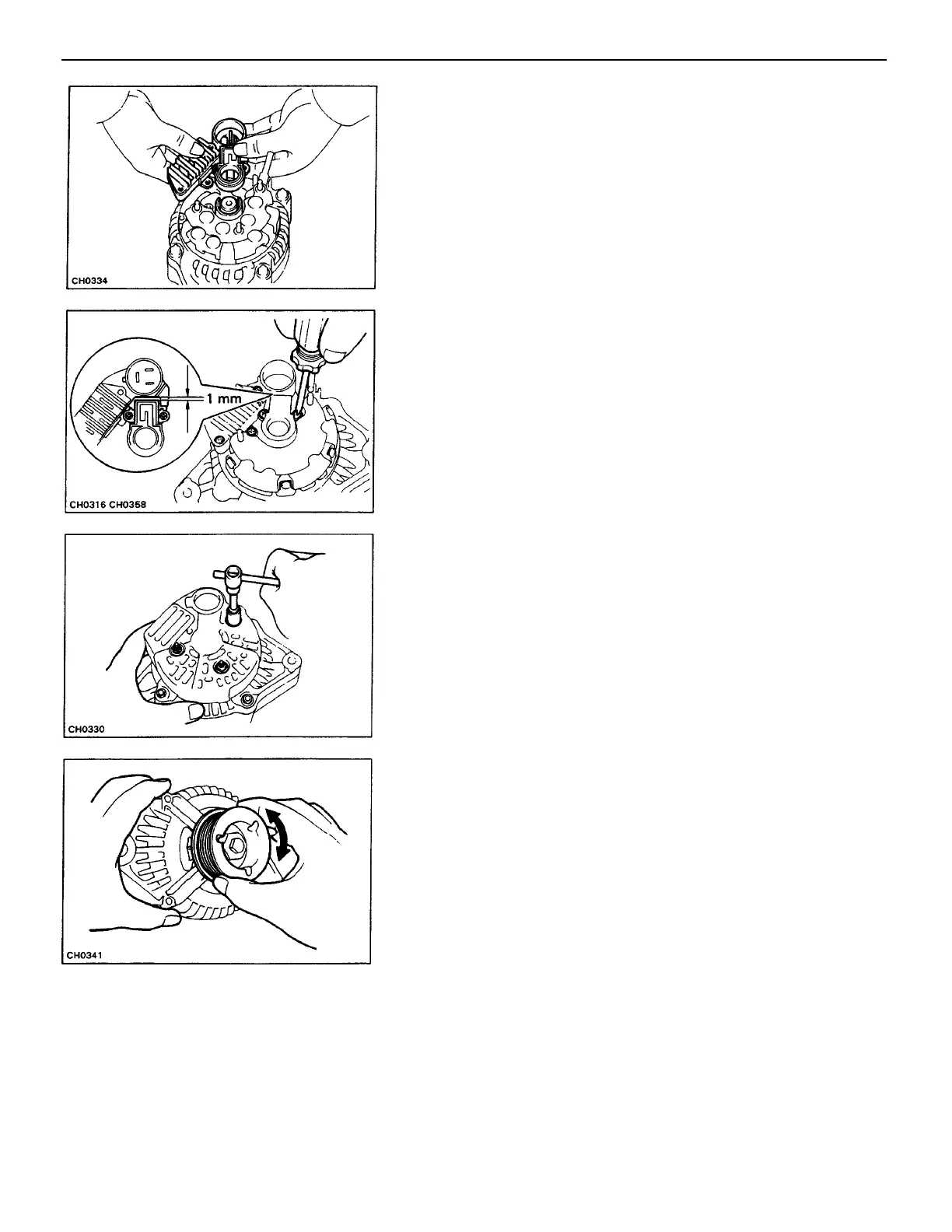 CH0334

1 mm

CH0316 CH0358

CH0330

CH0341