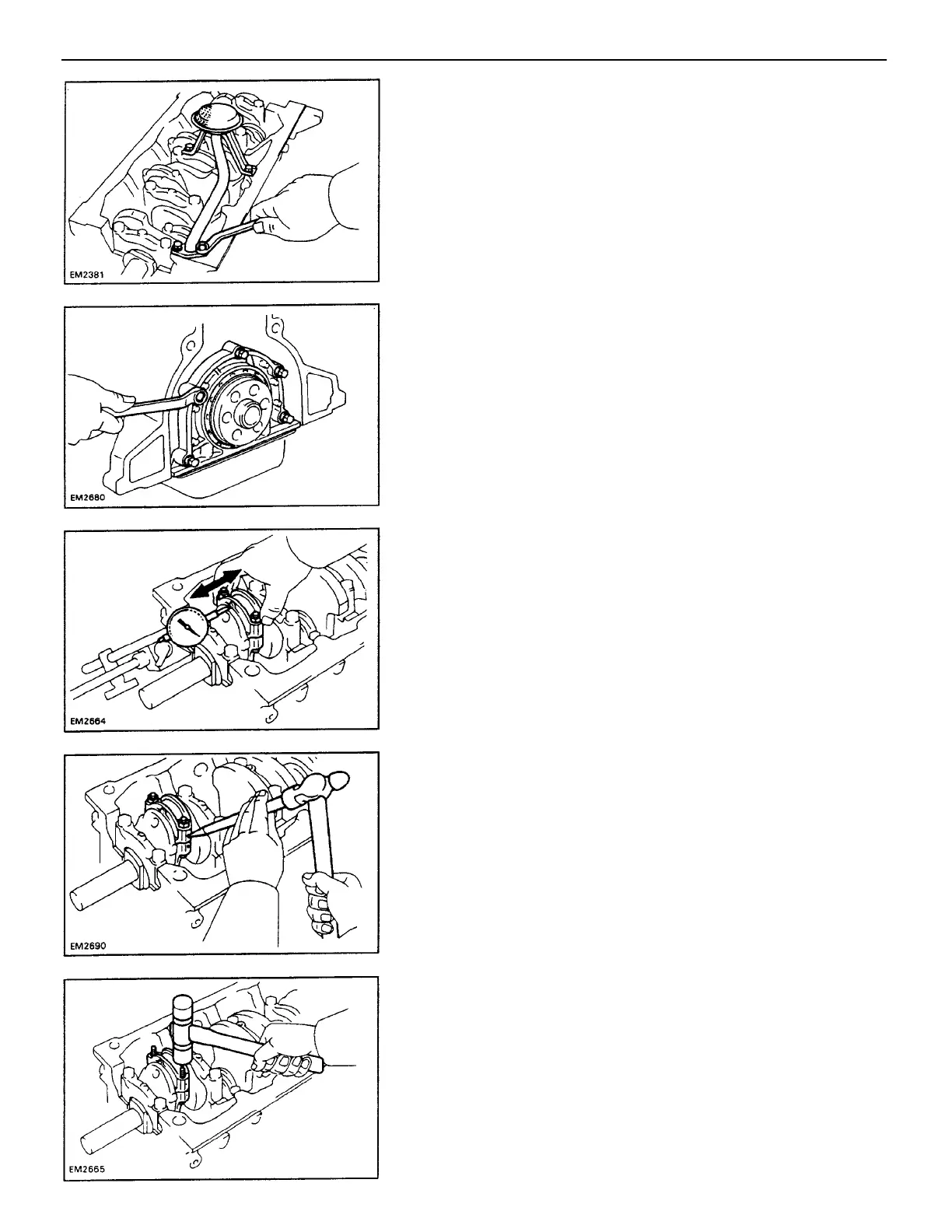 EM2381

EM2680

EM2664

EM2690

EM2665