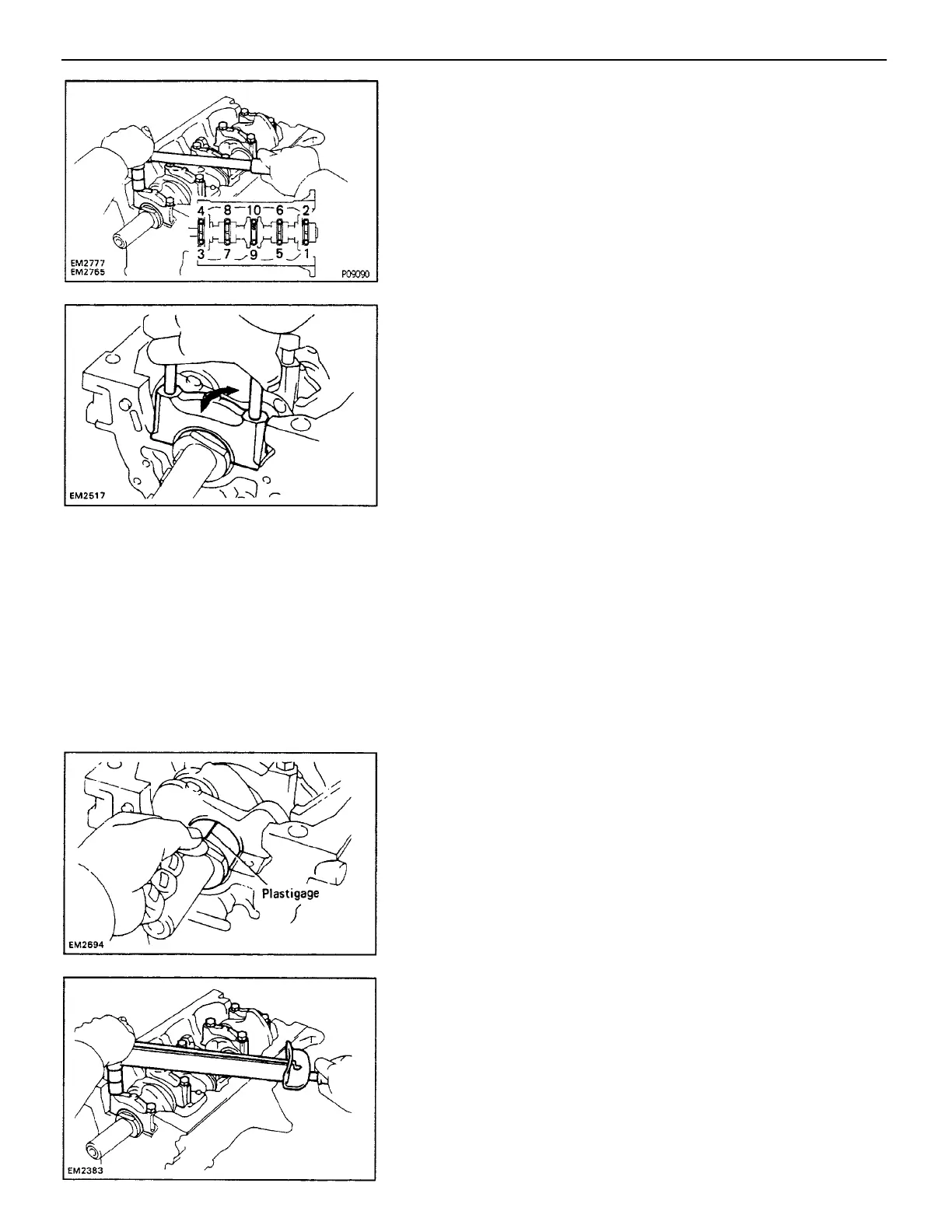 4 8 10 6 2
3 7 9 5 1
EM2777
EM2765
P09090

EM2517

Plastigage
EM2694

EM2383