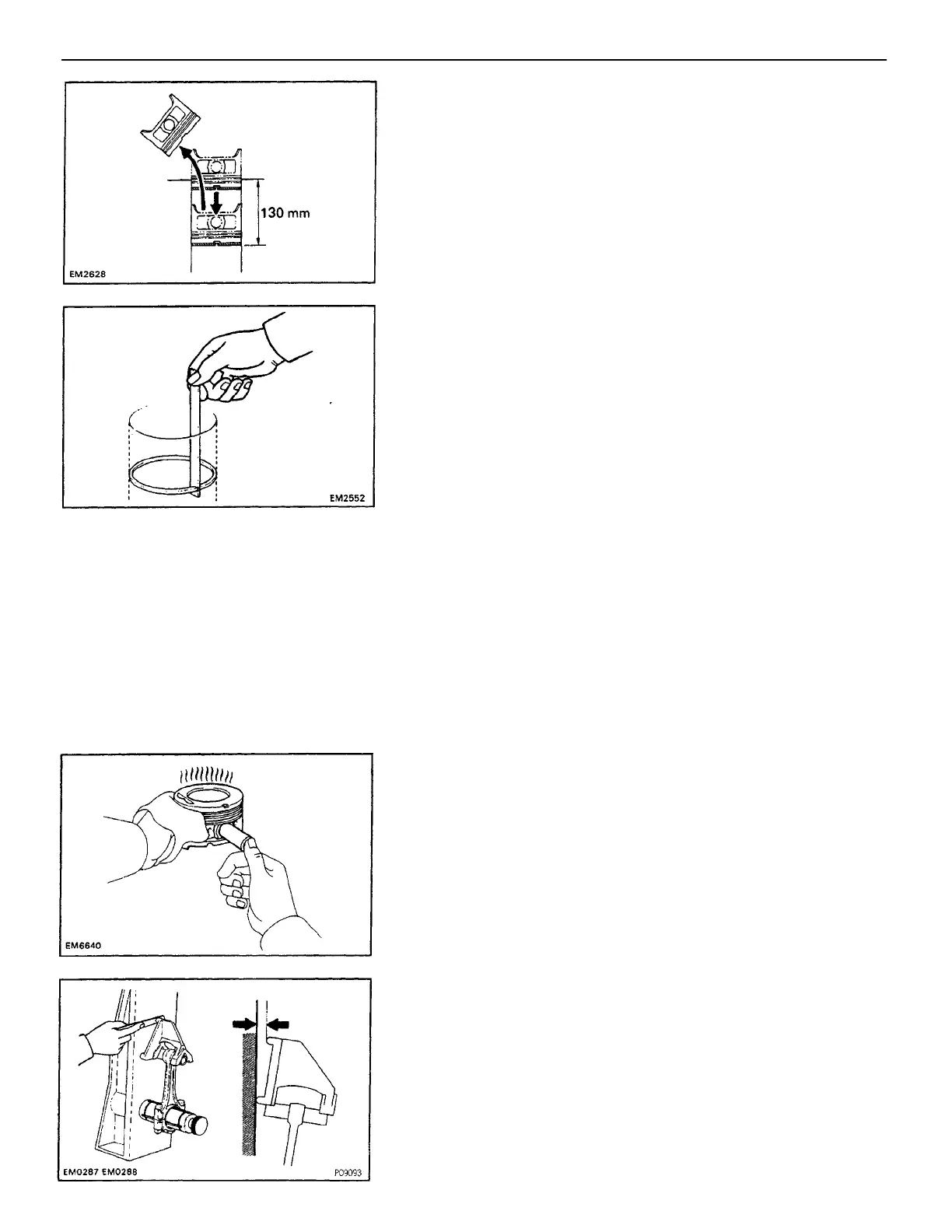 130 mm

EM2628

EM2552

EM6640

EM0287 EM0288

P09093