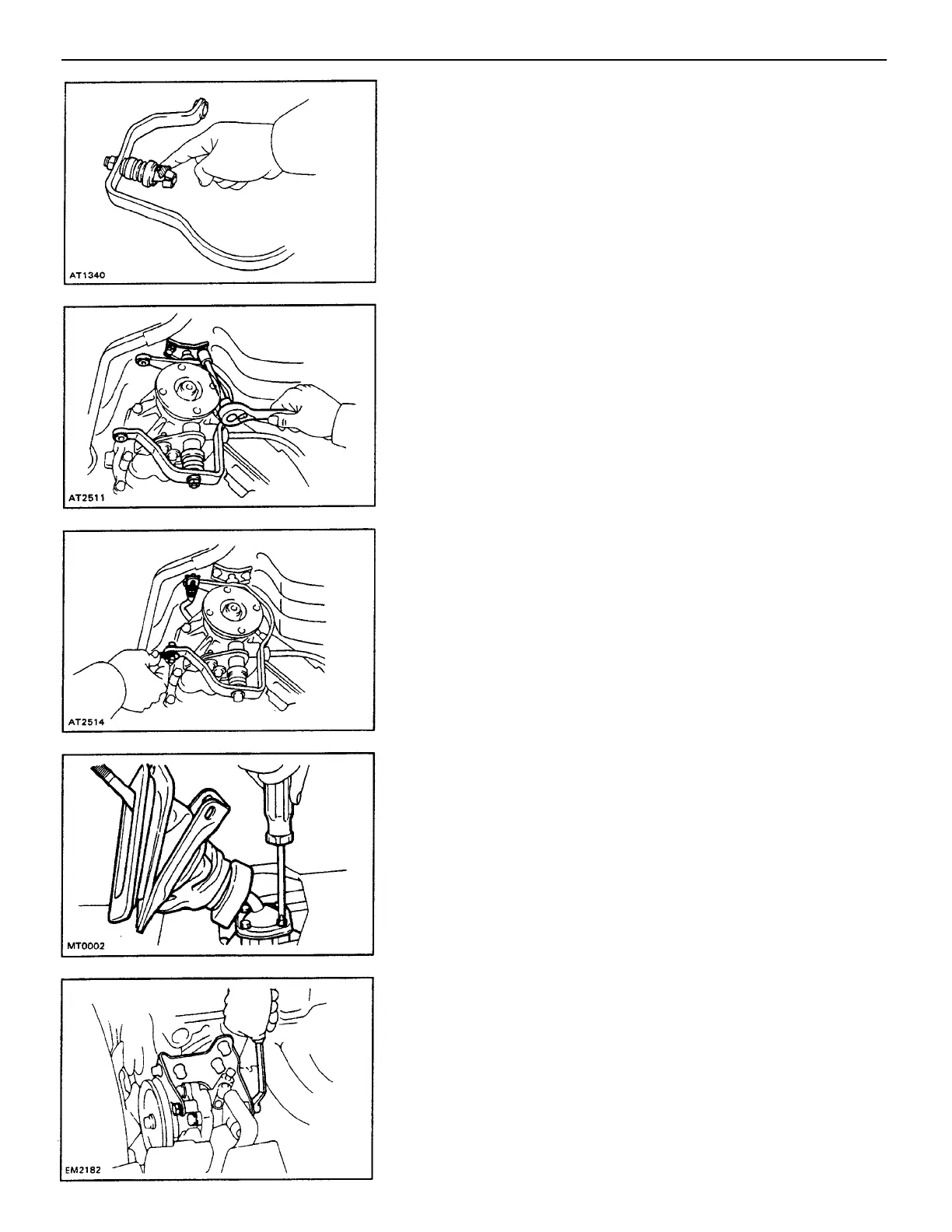 AT1340

AT2511

AT2514

MT0002

EM2182