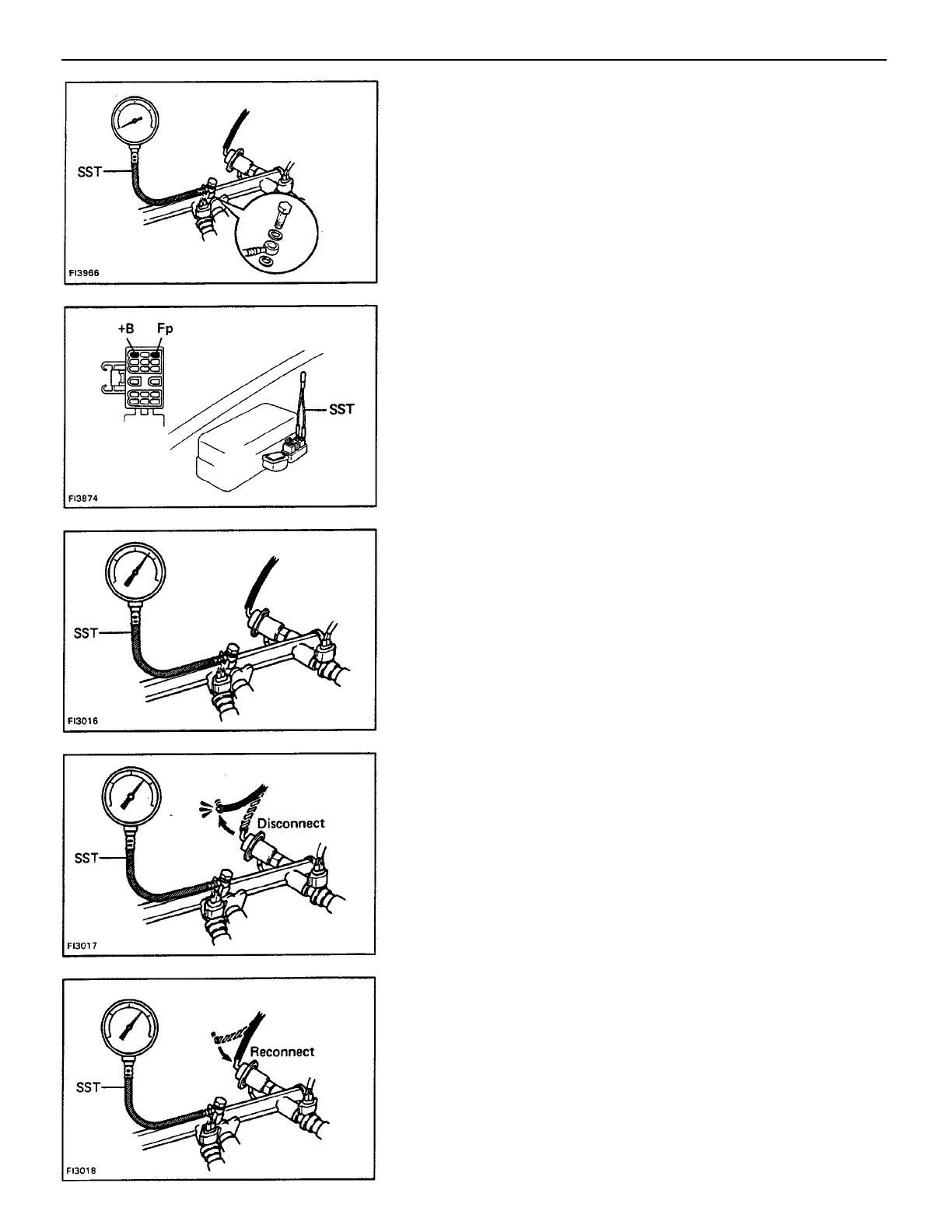 SST

FI3966

+B Fp

SST

FI3874

SST

FI3016

Disconnect

SST

FI3017

Reconnect

SST

FI3018