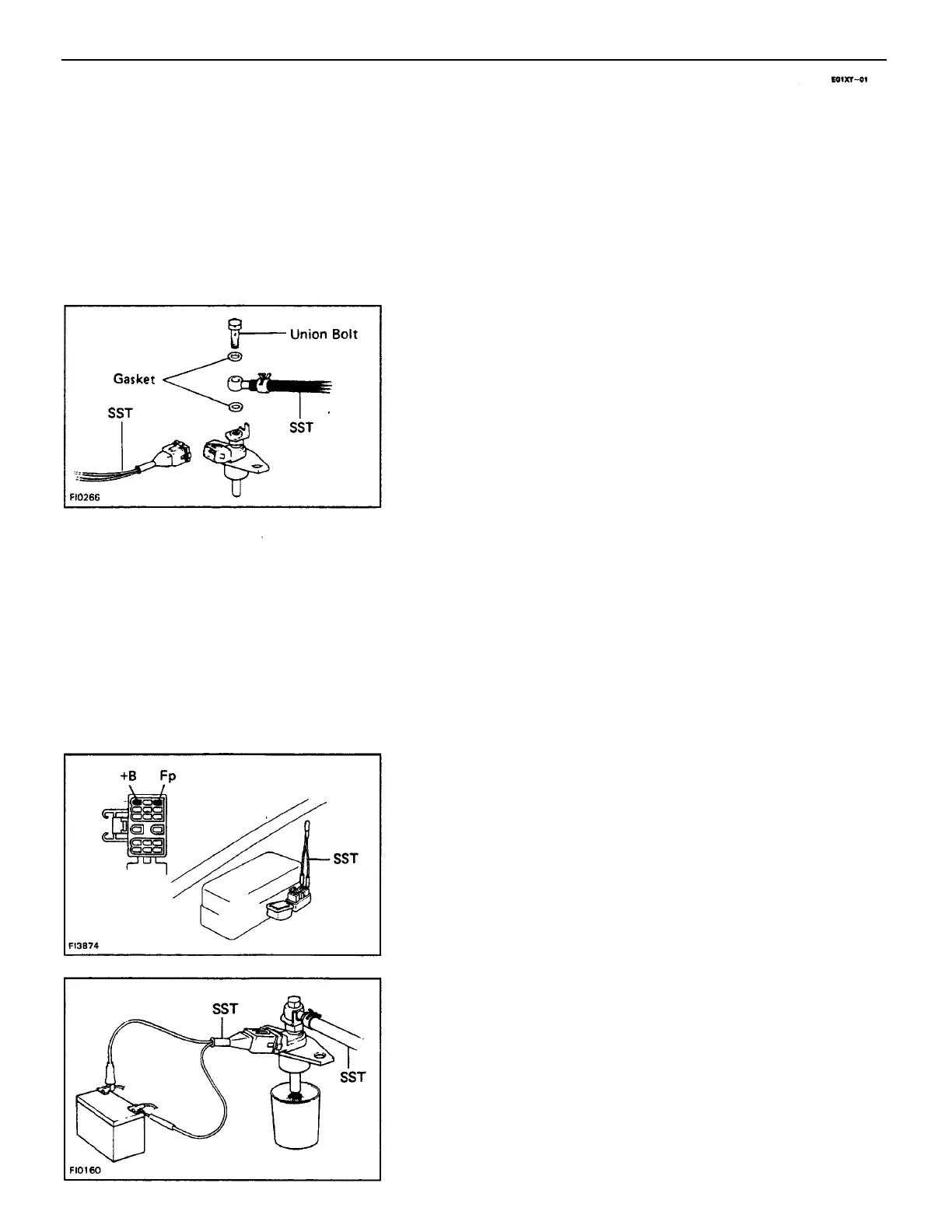 EG1XT-01

Union Bolt
Gasket
SST
SST
FI0266

+B
Fp
SST
FI3874

SST
SST
FI0160