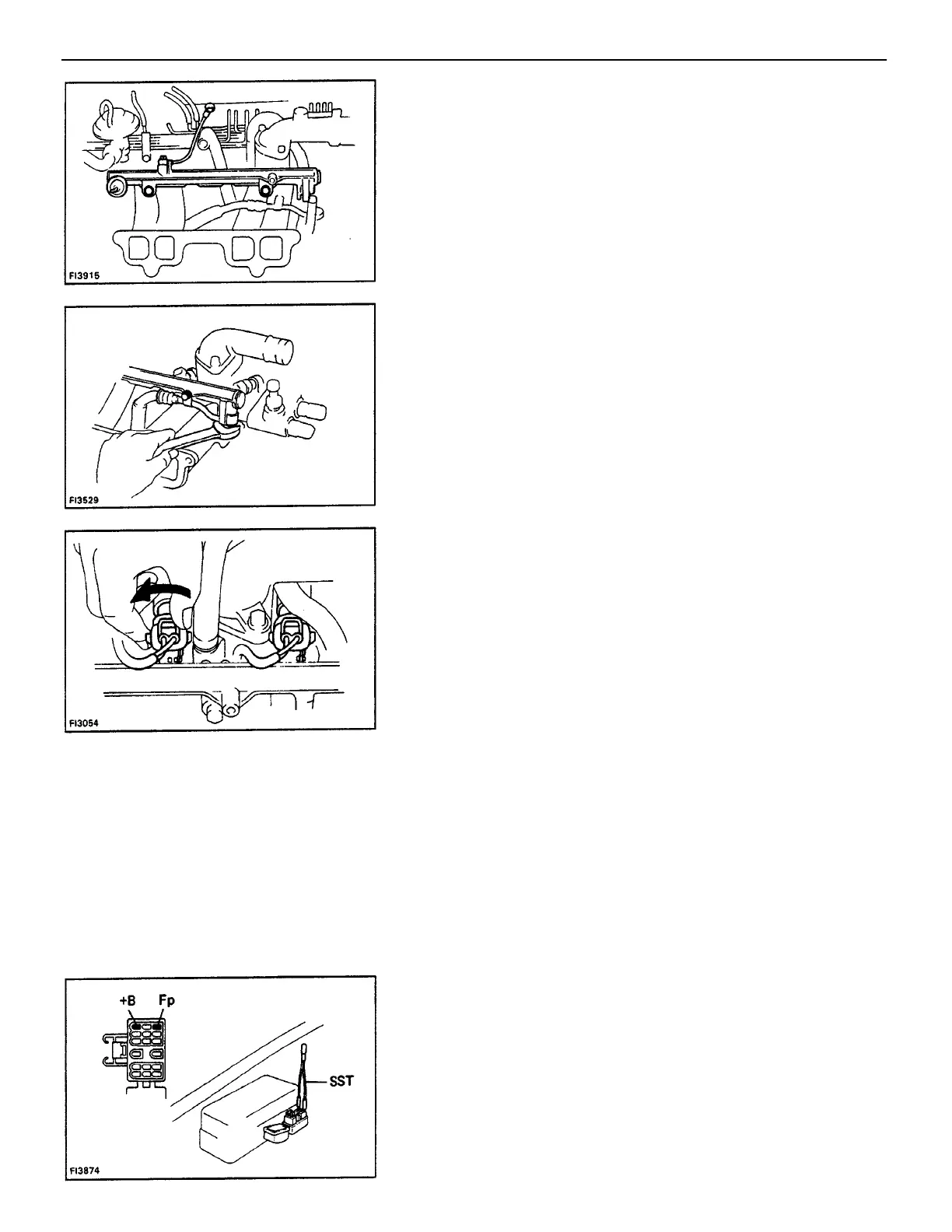 FI3915

FI3529

FI3054

+B

Fp

SST

FI3874