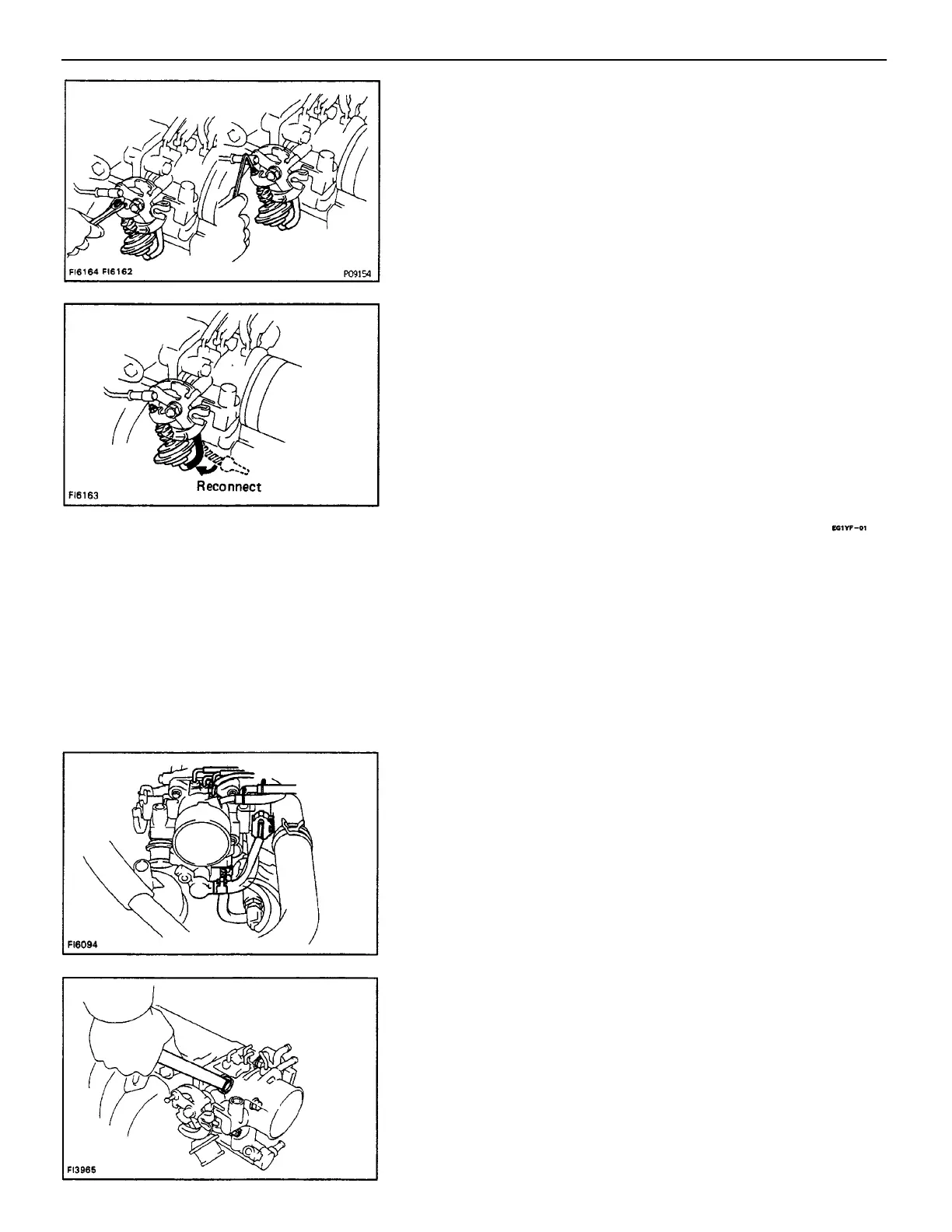 FI6164 FI6162

P09154

Reconnect

FI6163

EG1YF-01

FI6094

FI3965