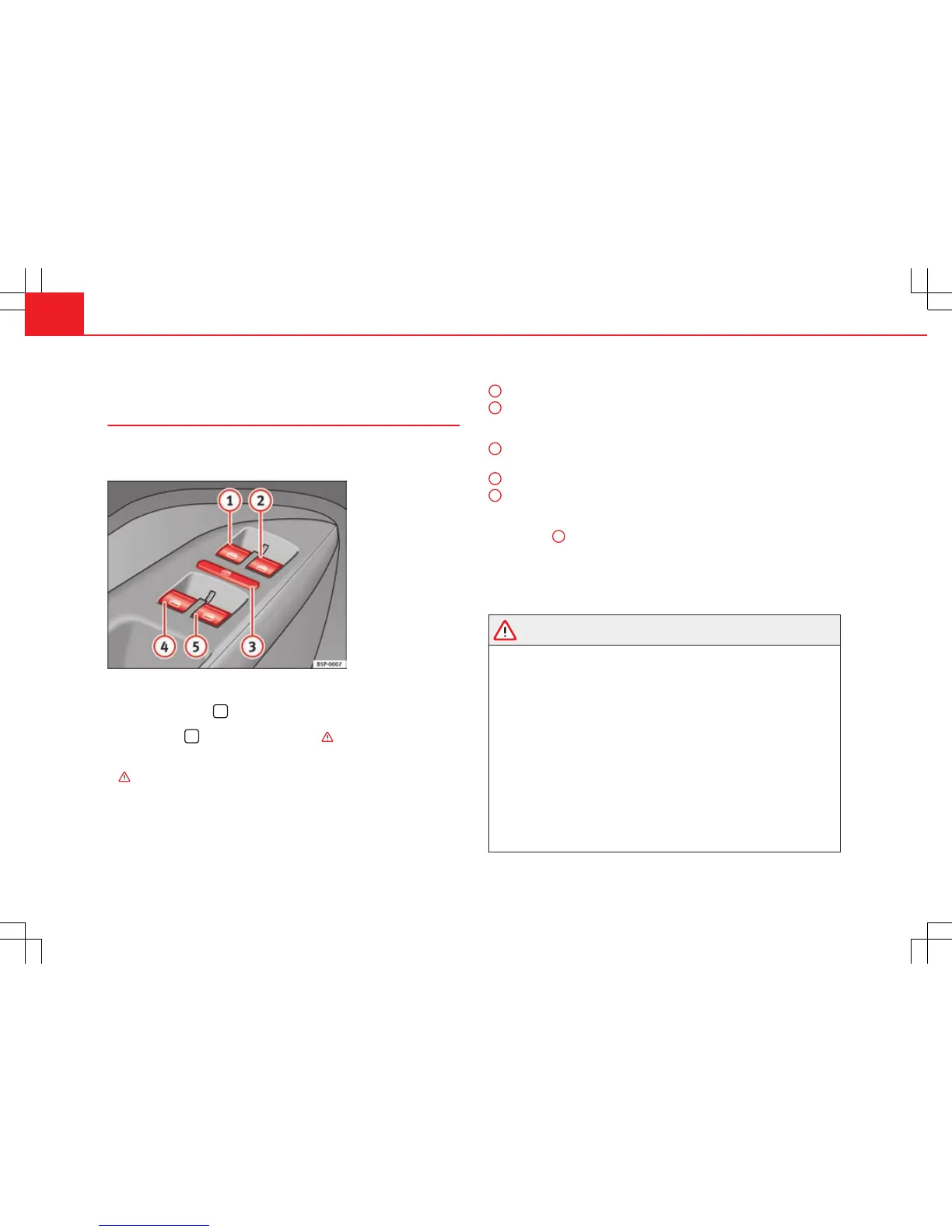 1

2

4

5

3

B5P-0007