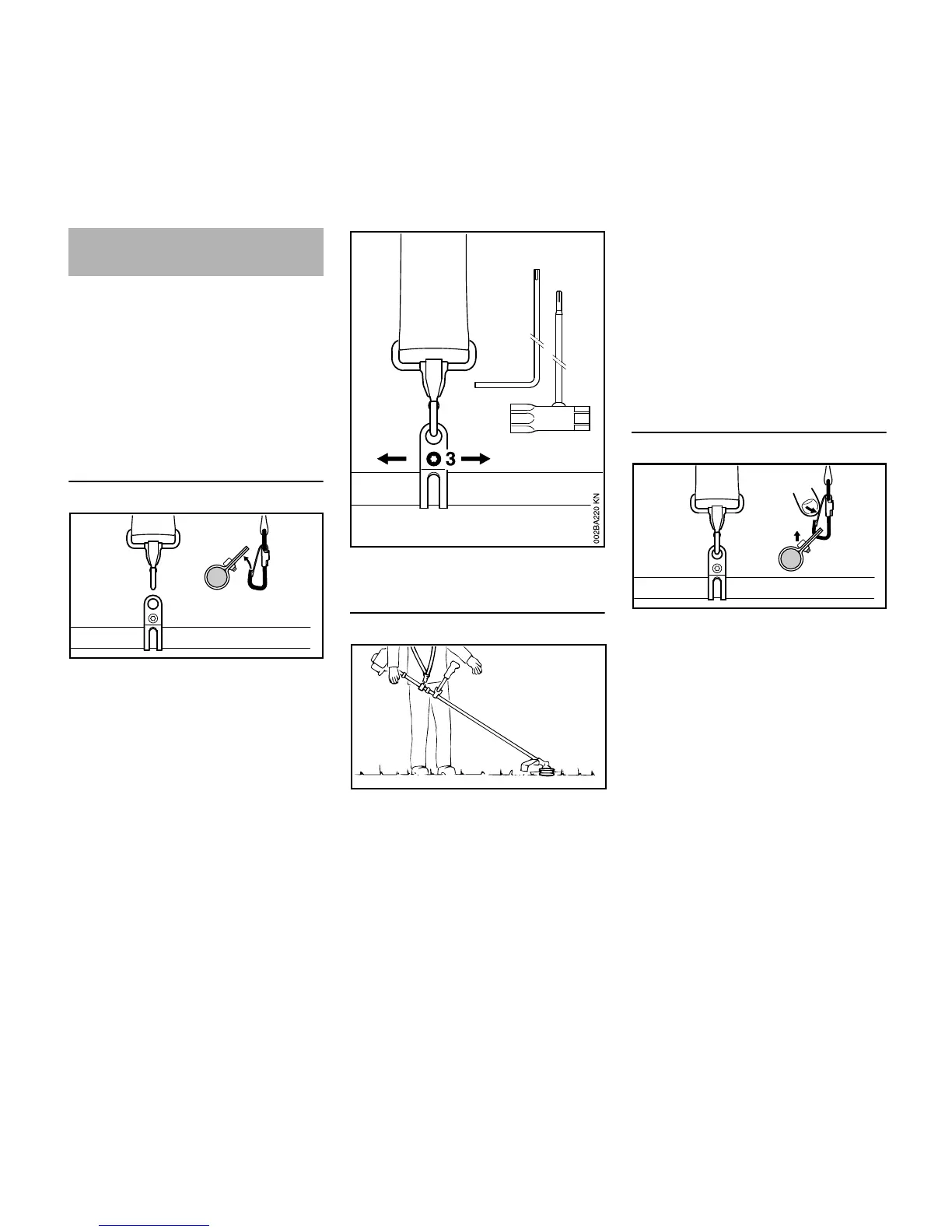 3

002BA220 KN