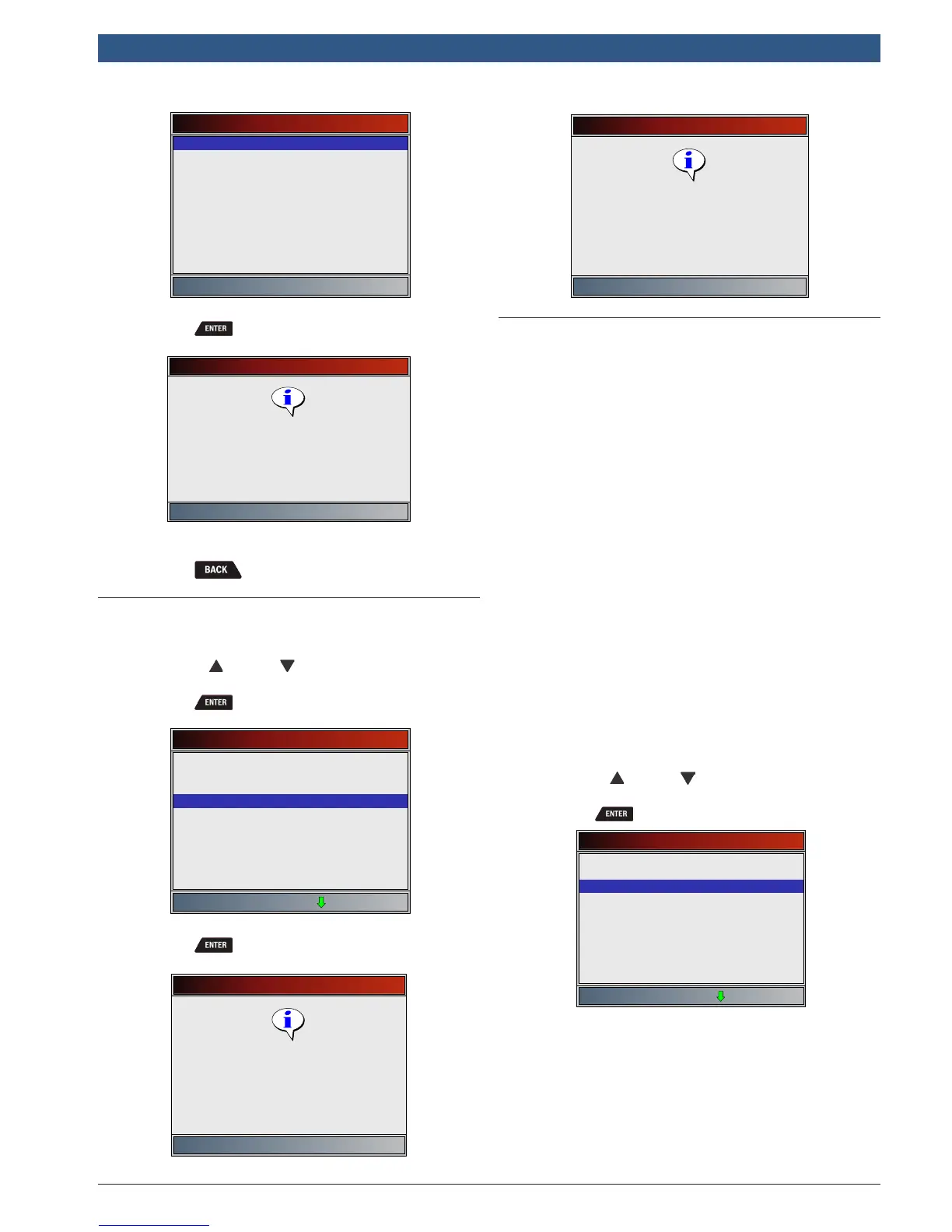 ENTER

BACK

ENTER

ENTER

ENTER