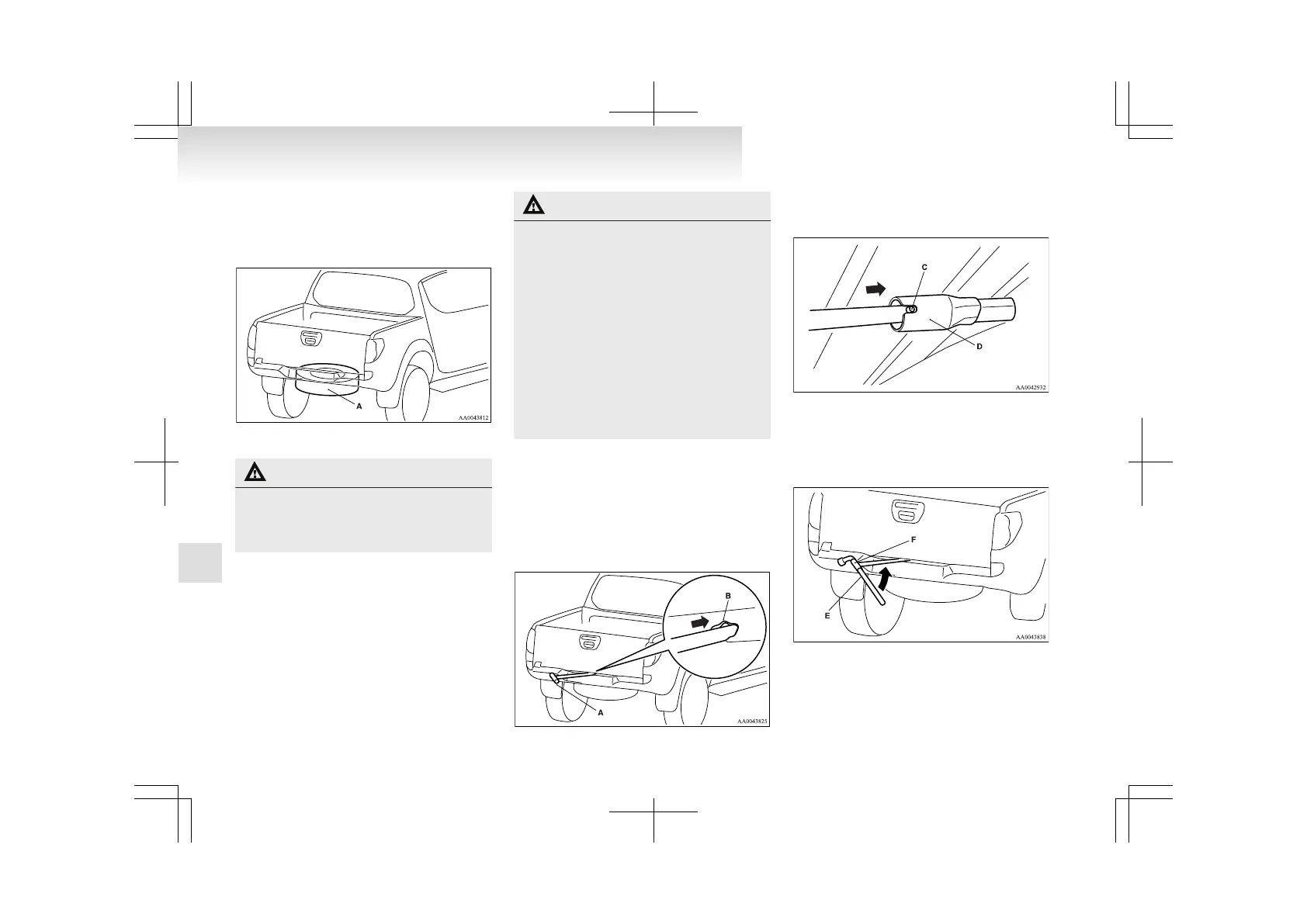 A

AA0043812

B

A

AA0043825

C

D

AA0042932

F

E

AA0043838