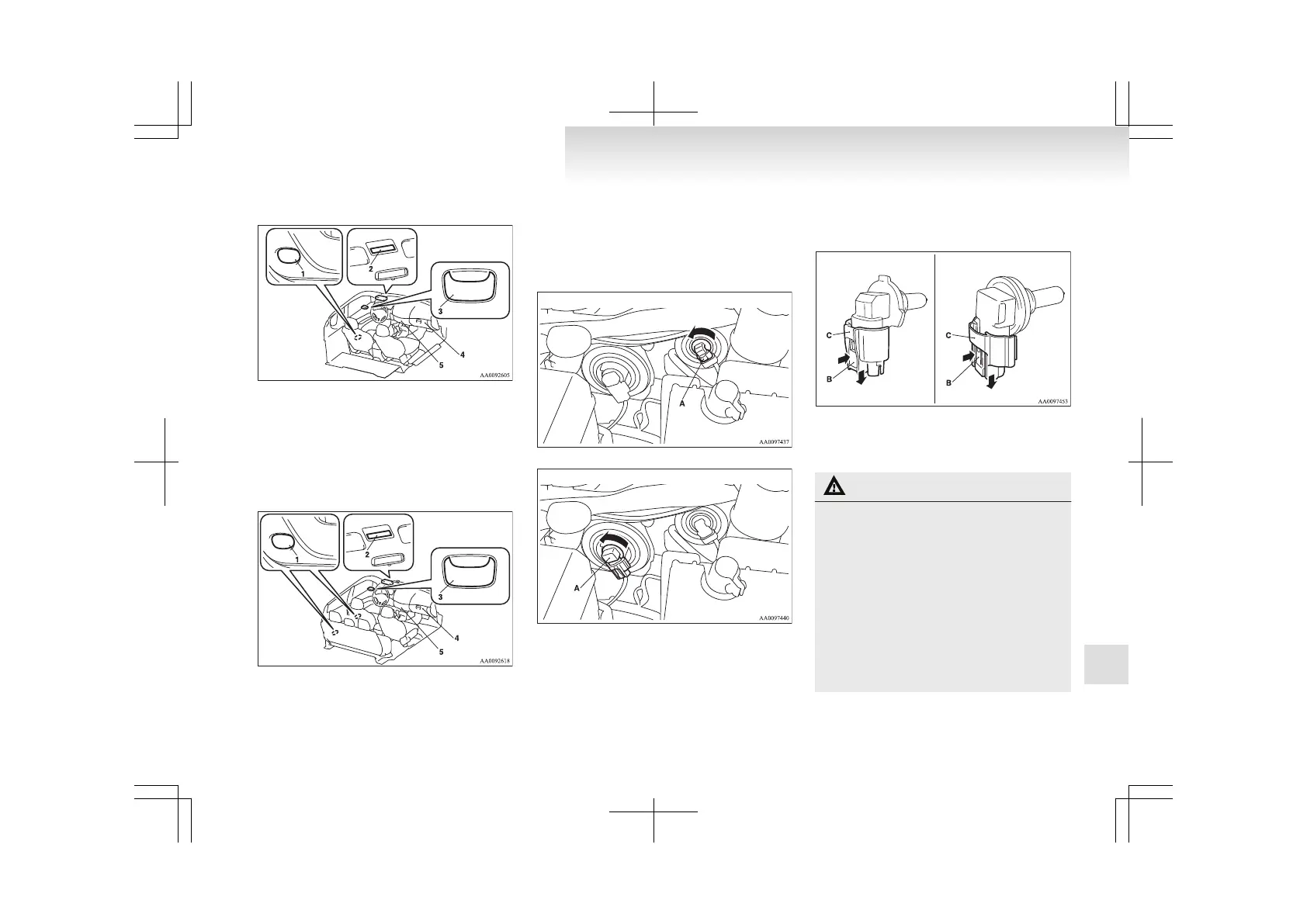 1
2
3
4
5
AA0092605

1
2
3
4
5
AA0092618

A
AA0097437

A
AA0097440

C
B
C
B
AA0097453