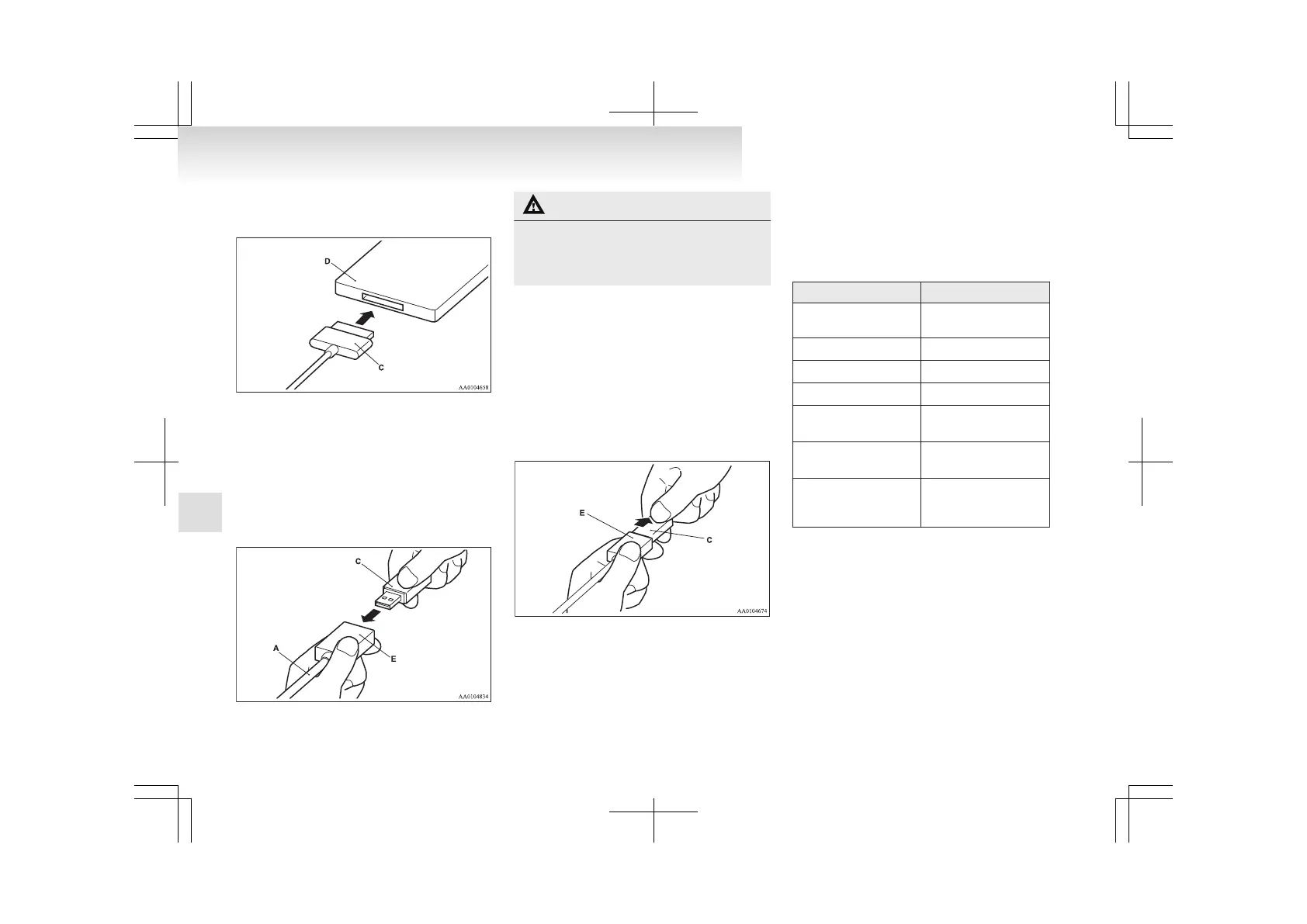 D

C

AA0104658

C

A

E

AA0104834

E

C

AA0104674