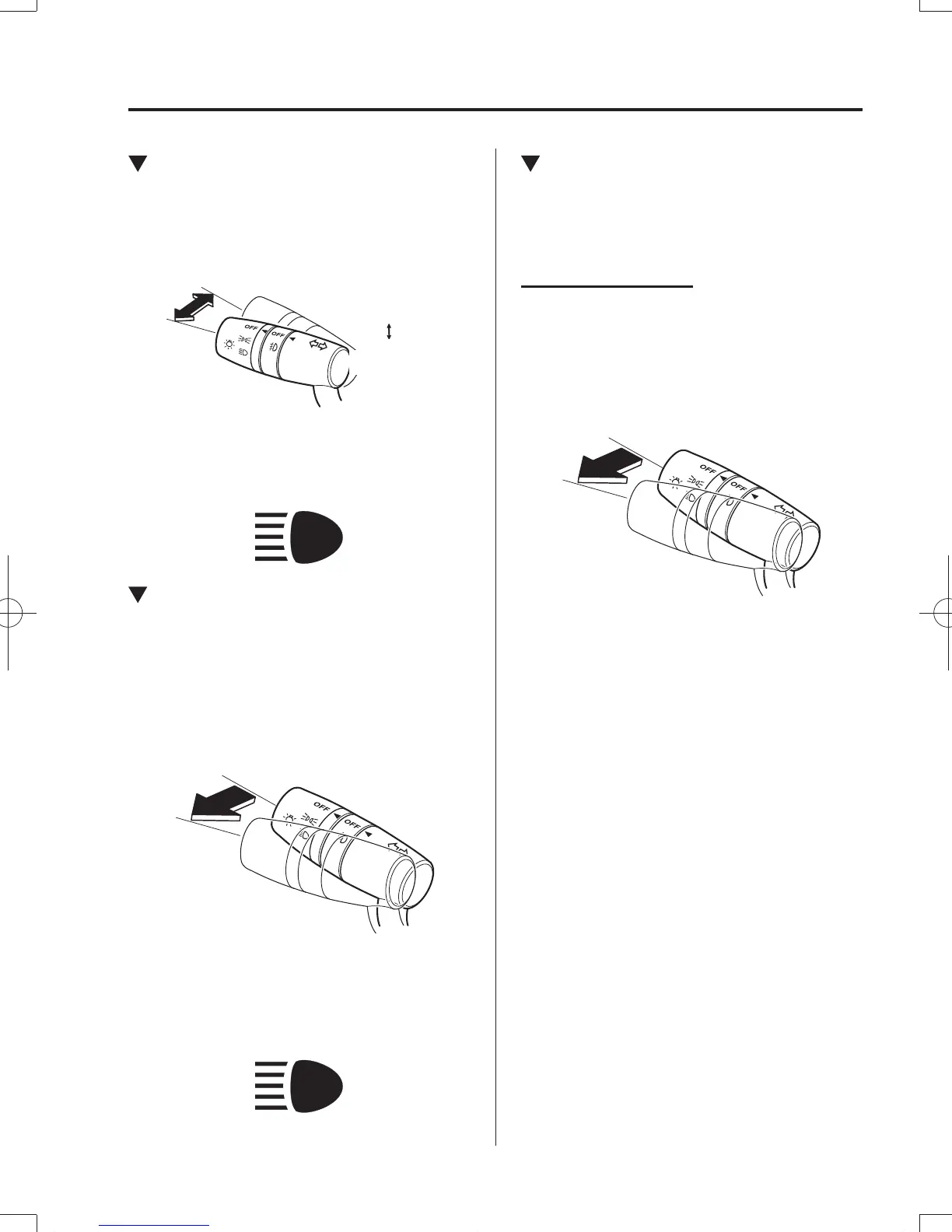 OFF
OFF

OFF
OFF

OFF
OFF