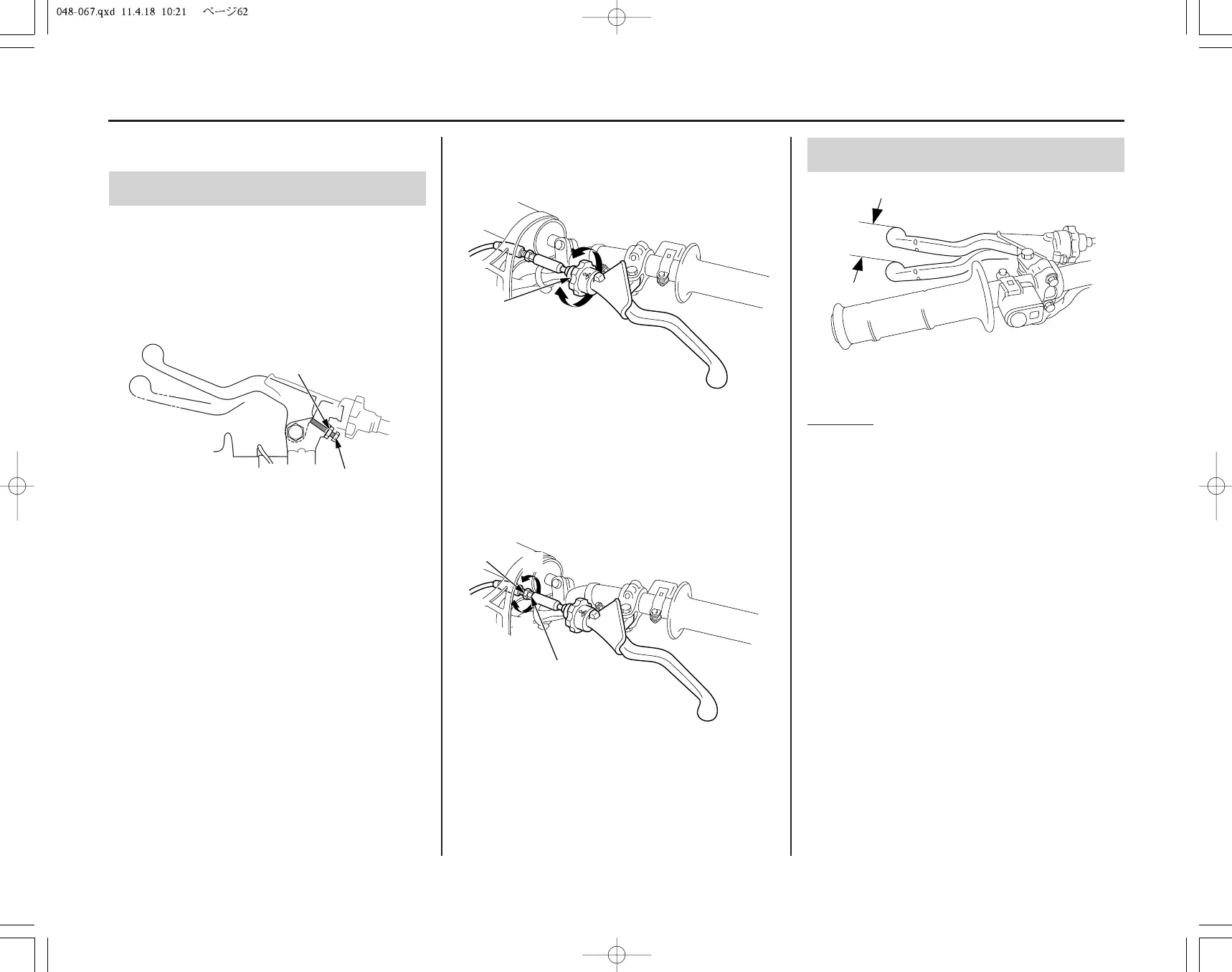 048-067.qxd 11.4.18 10:21 ページ62