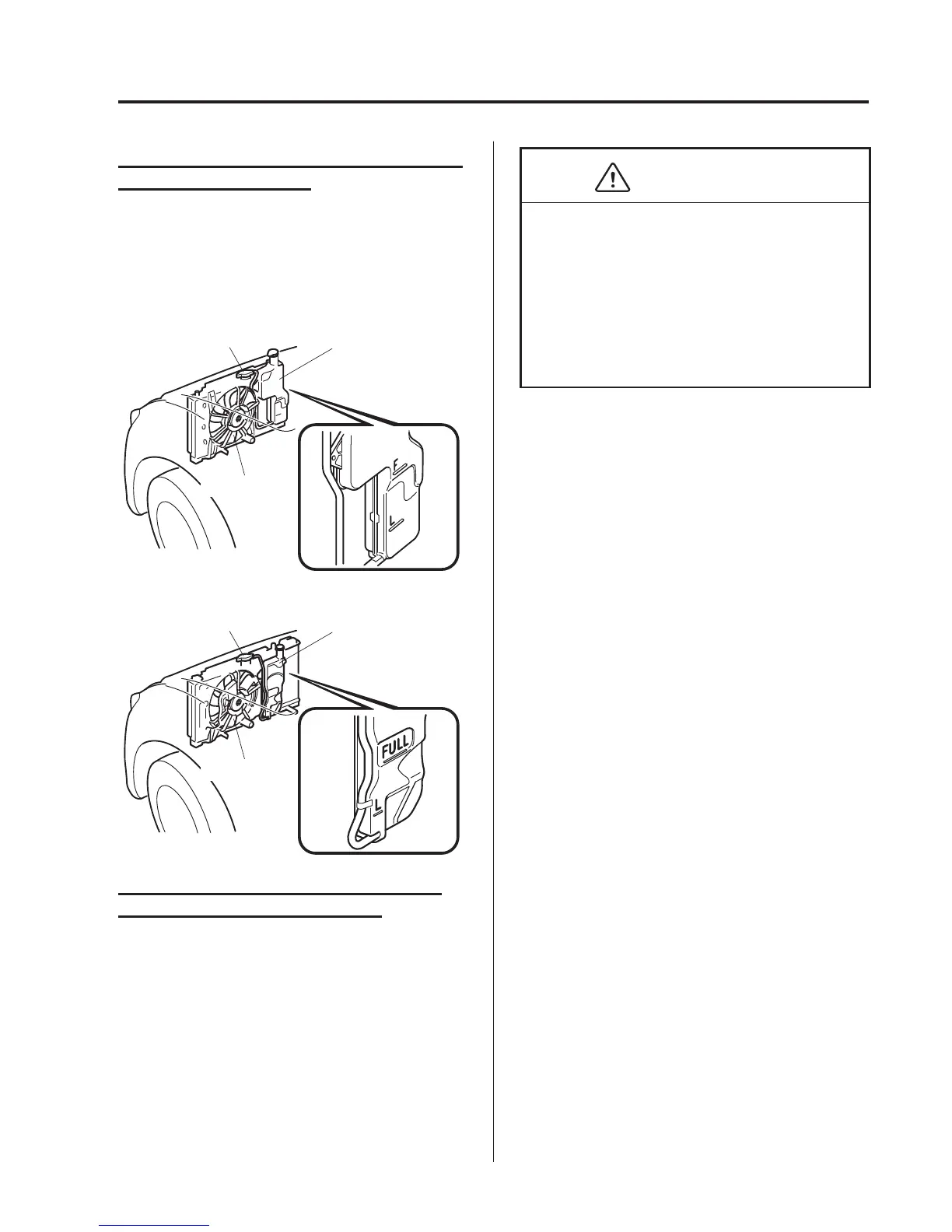 F

L

FULL

L