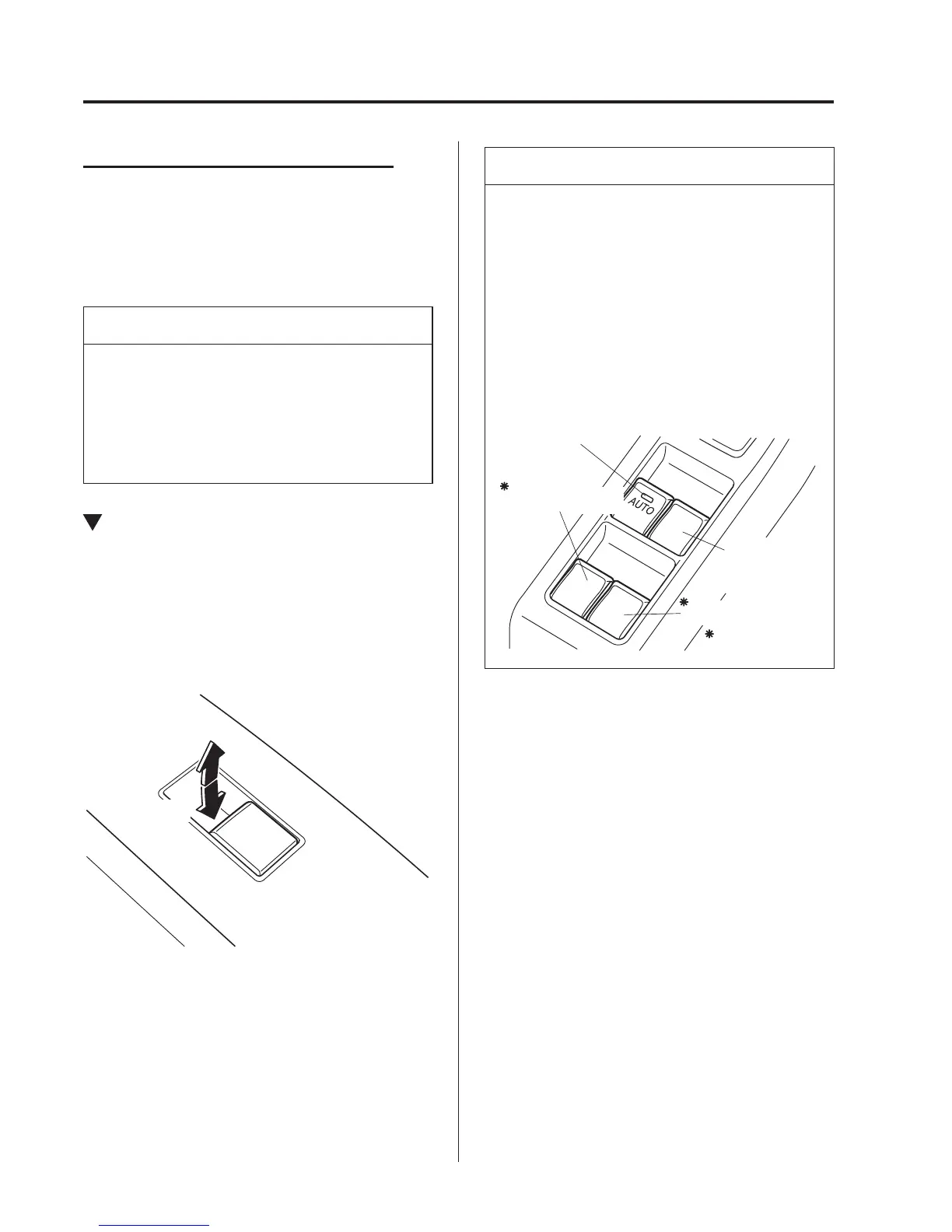 AUTO