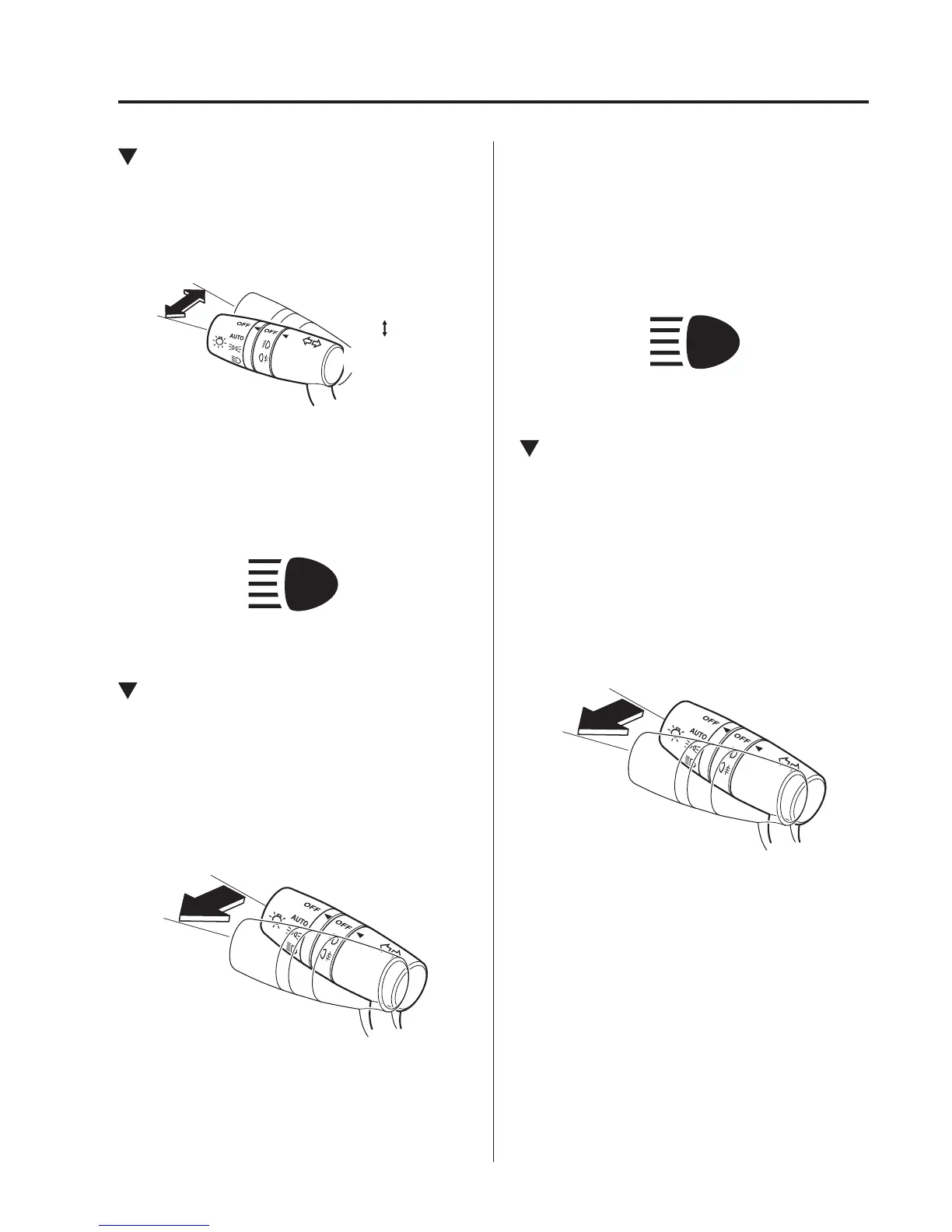 OFF
AUTO
OFF

OFF
AUTO
OFF

OFF
AUTO
OFF