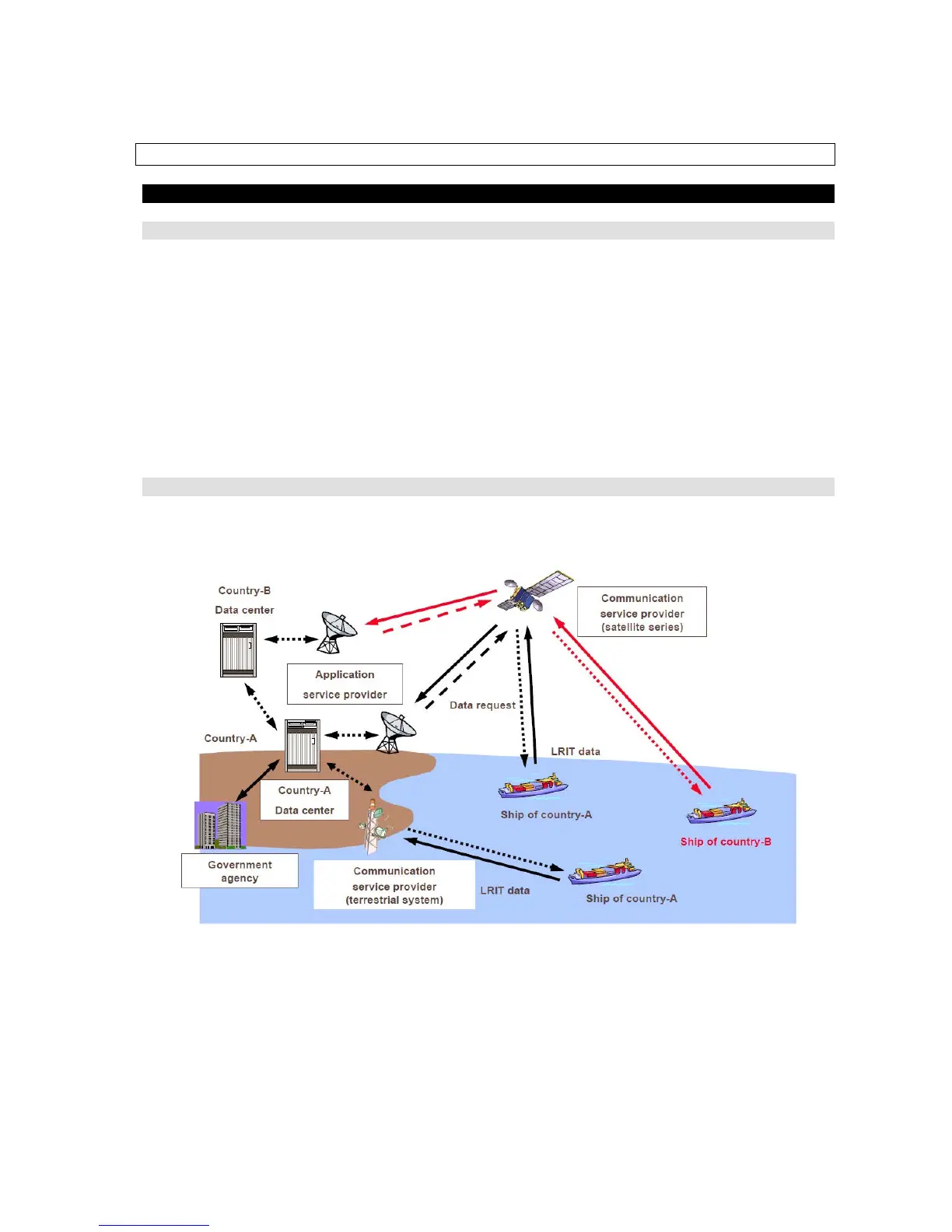 Country-B
Data center

Communication
service provider
(satellite series)

Application
service provider

Data request

Country-A

LRIT data

Country-A
Data center

Ship of country-A

Ship of country-B

Government
agency

Communication
service provider
(terrestrial system)

LRIT data

Ship of country-A