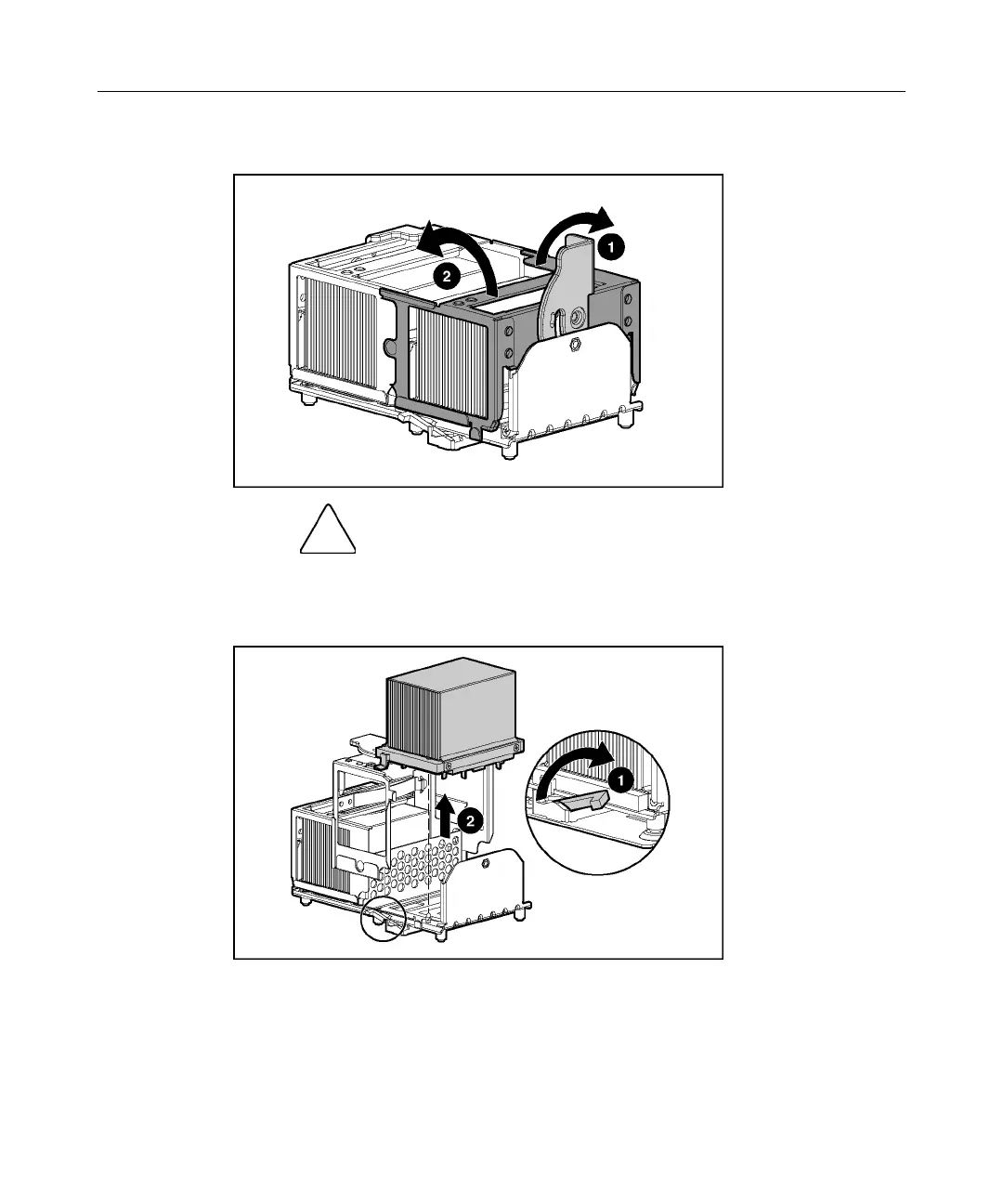 1

2

1

2