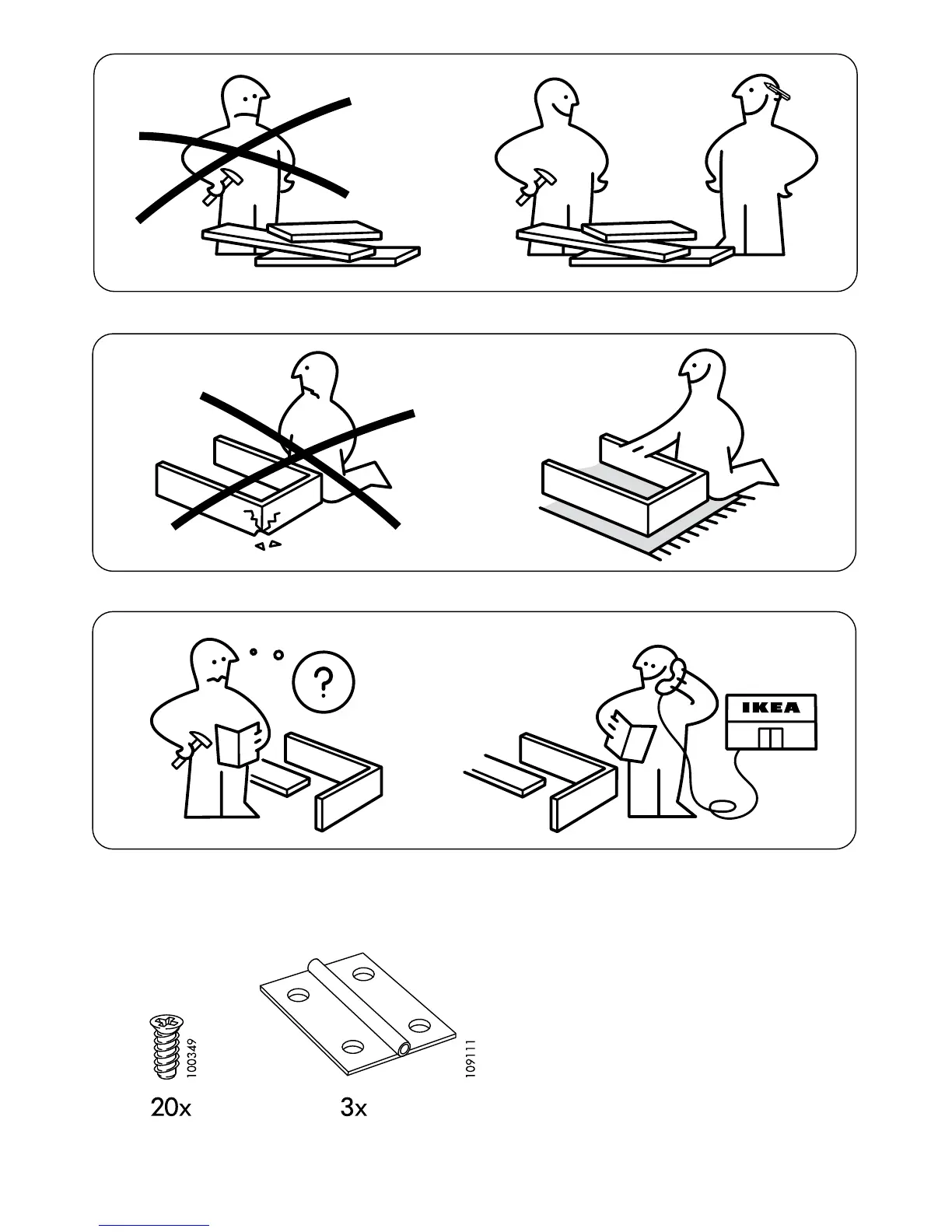 ?

IKEA

100349

20x

109111

3x