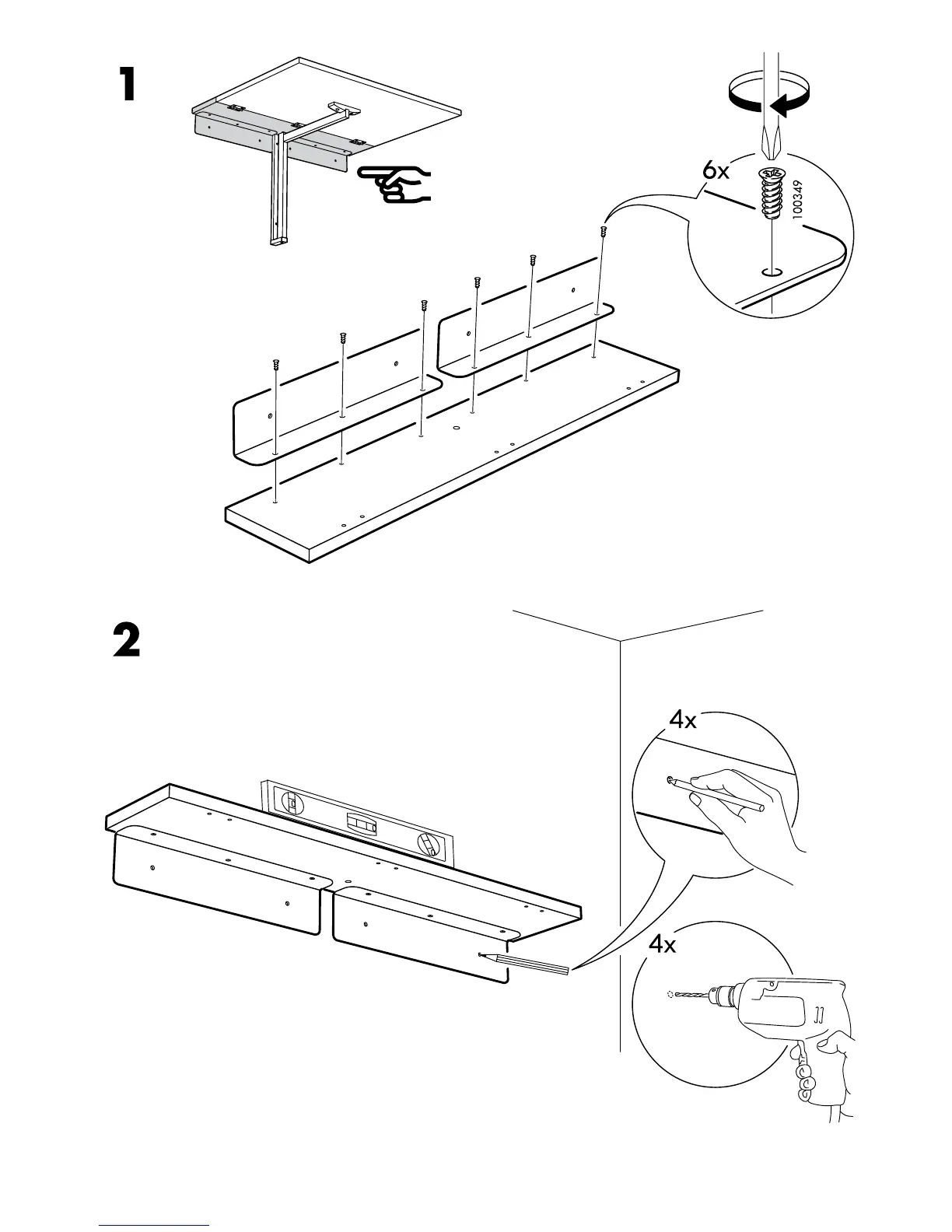 1

6x

100349

2

4x

4x