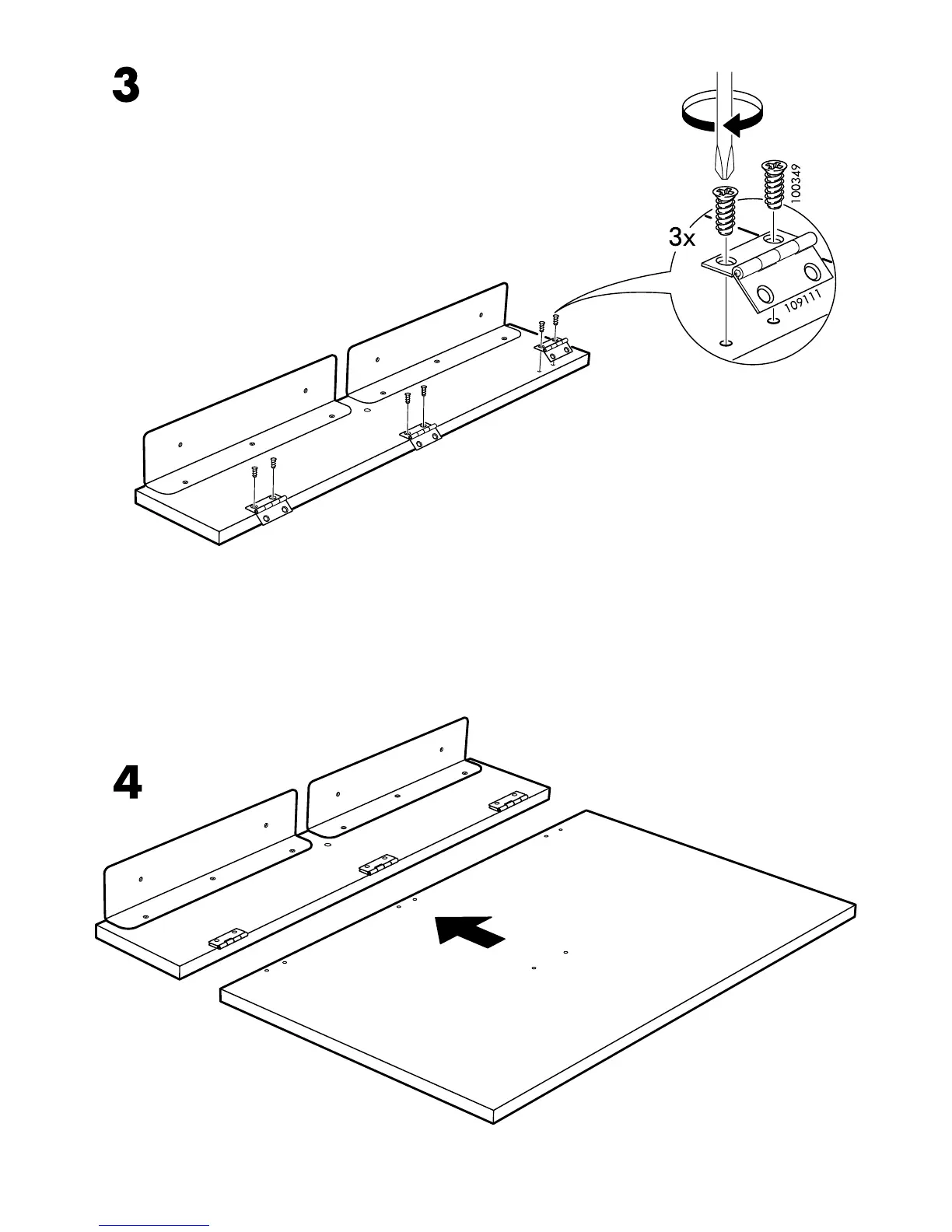 3

3x

100349

109111

4