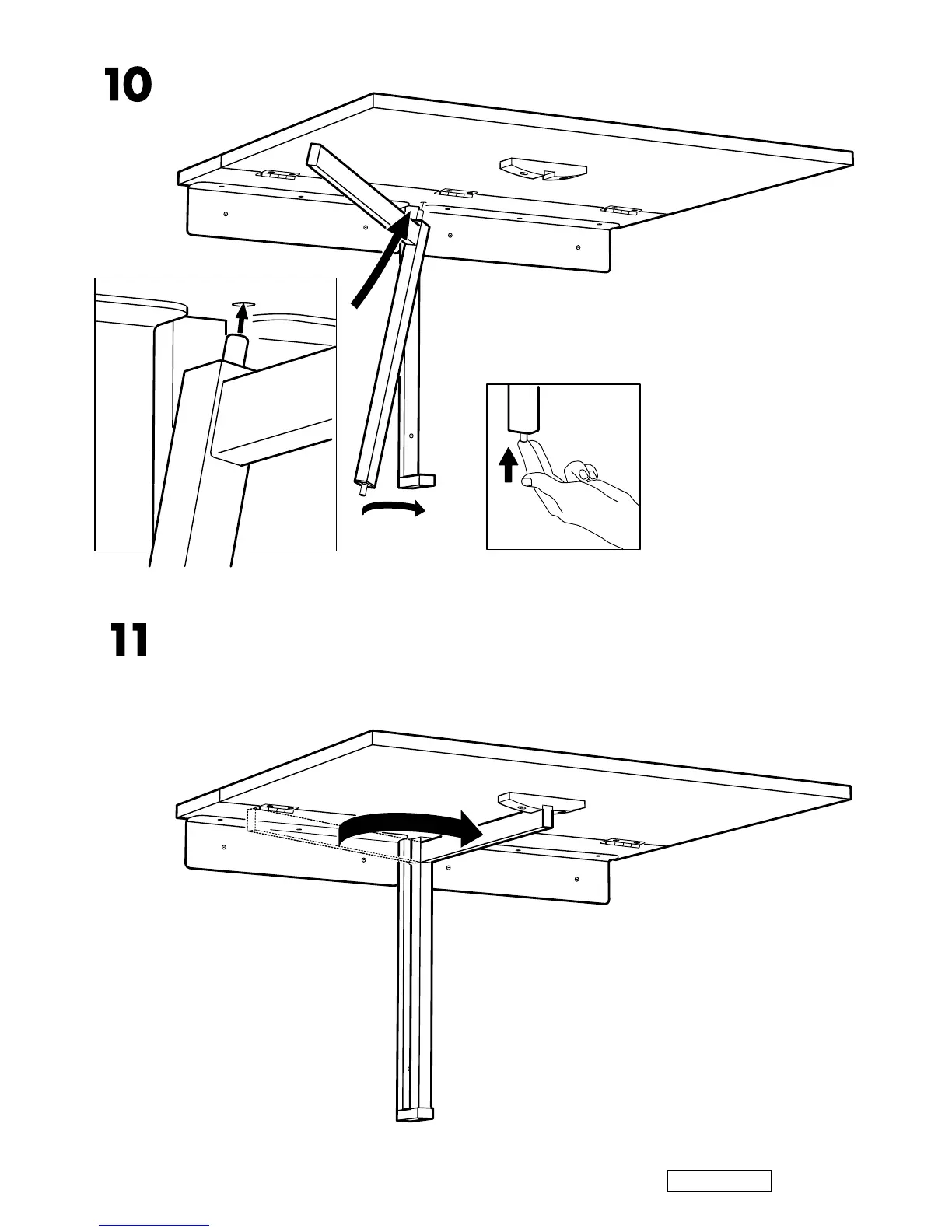 10

11