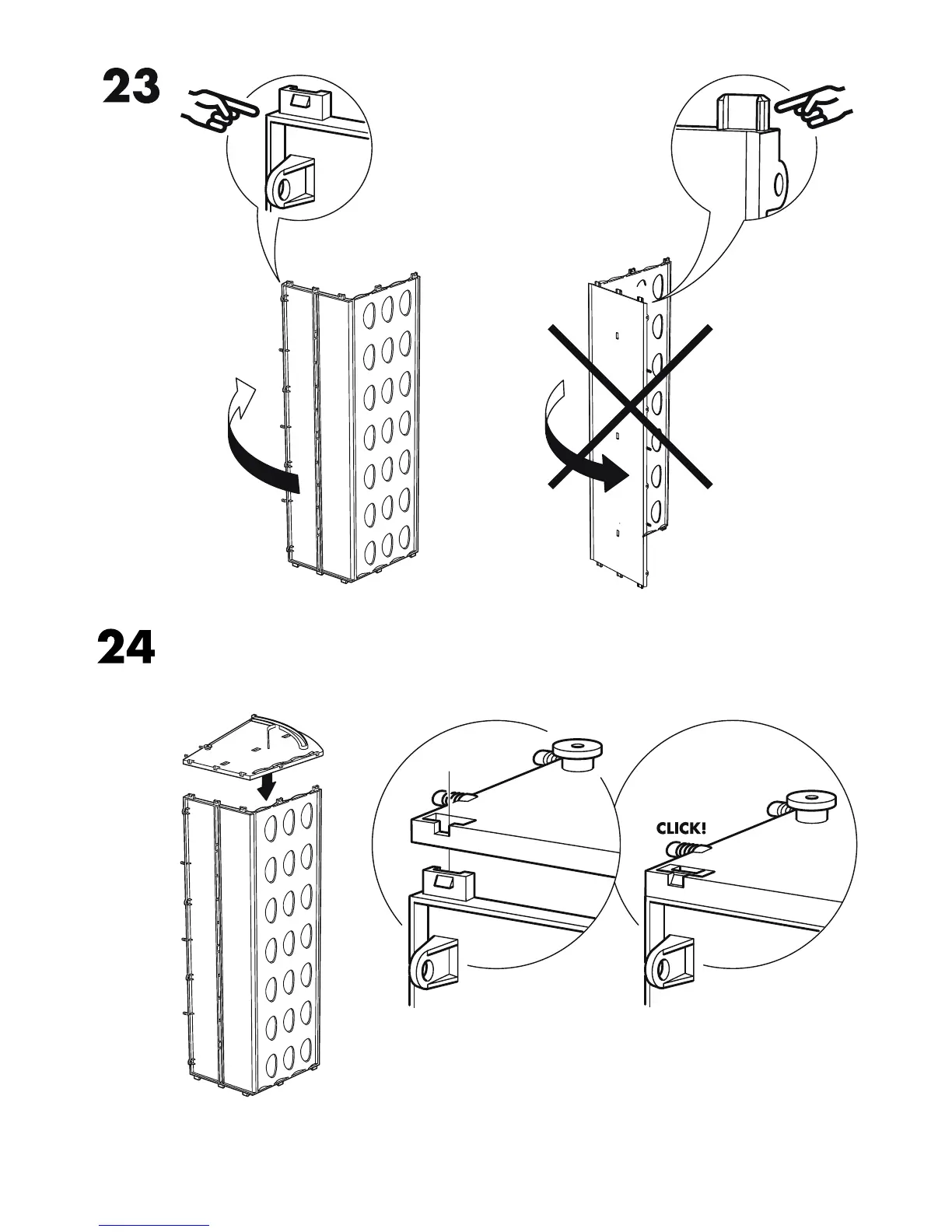 23

24

CLICK!