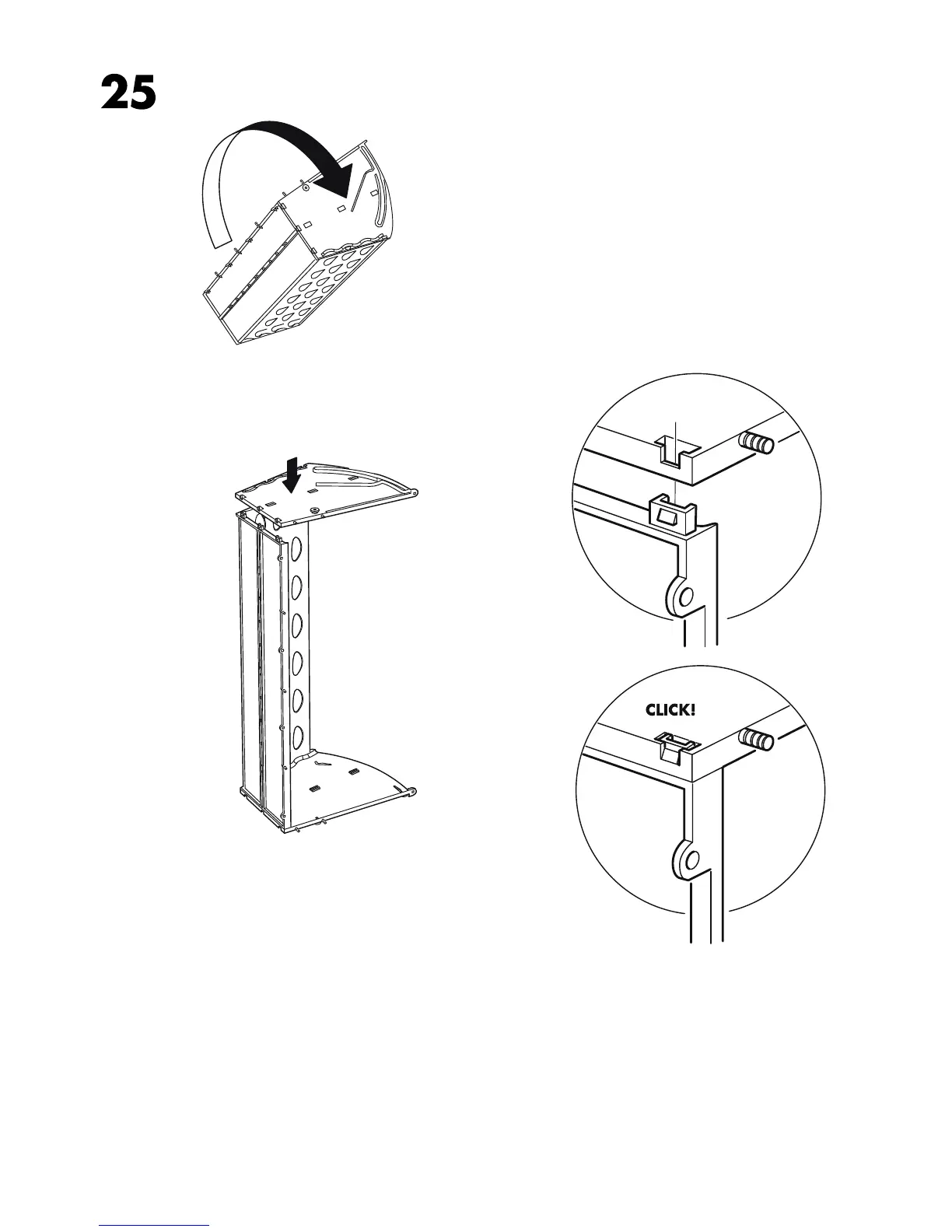 25

CLICK!