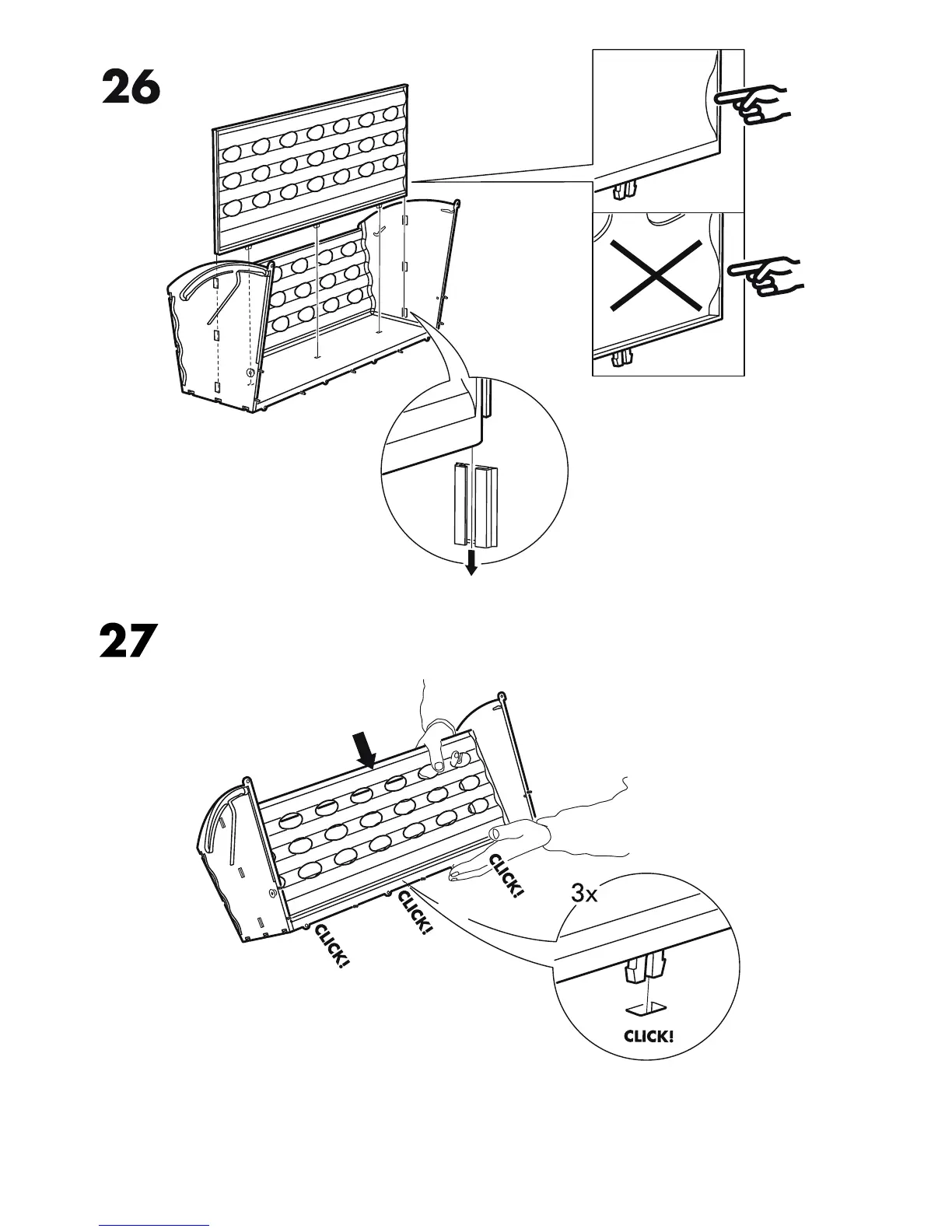 26

27

CLICK!

CLICK!

CLICK!

3x

CLICK!