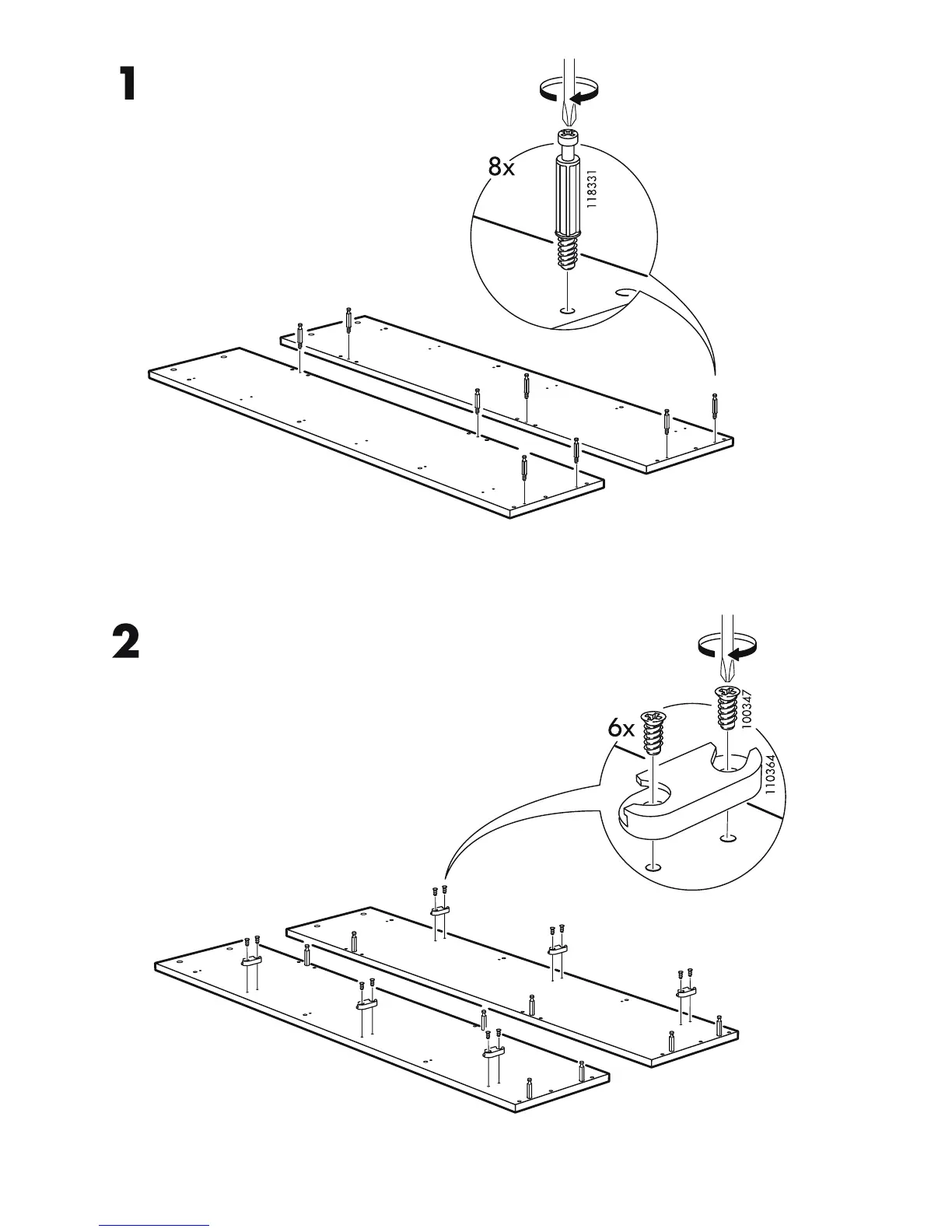 1

8x

118331

2

6x

100347

110364