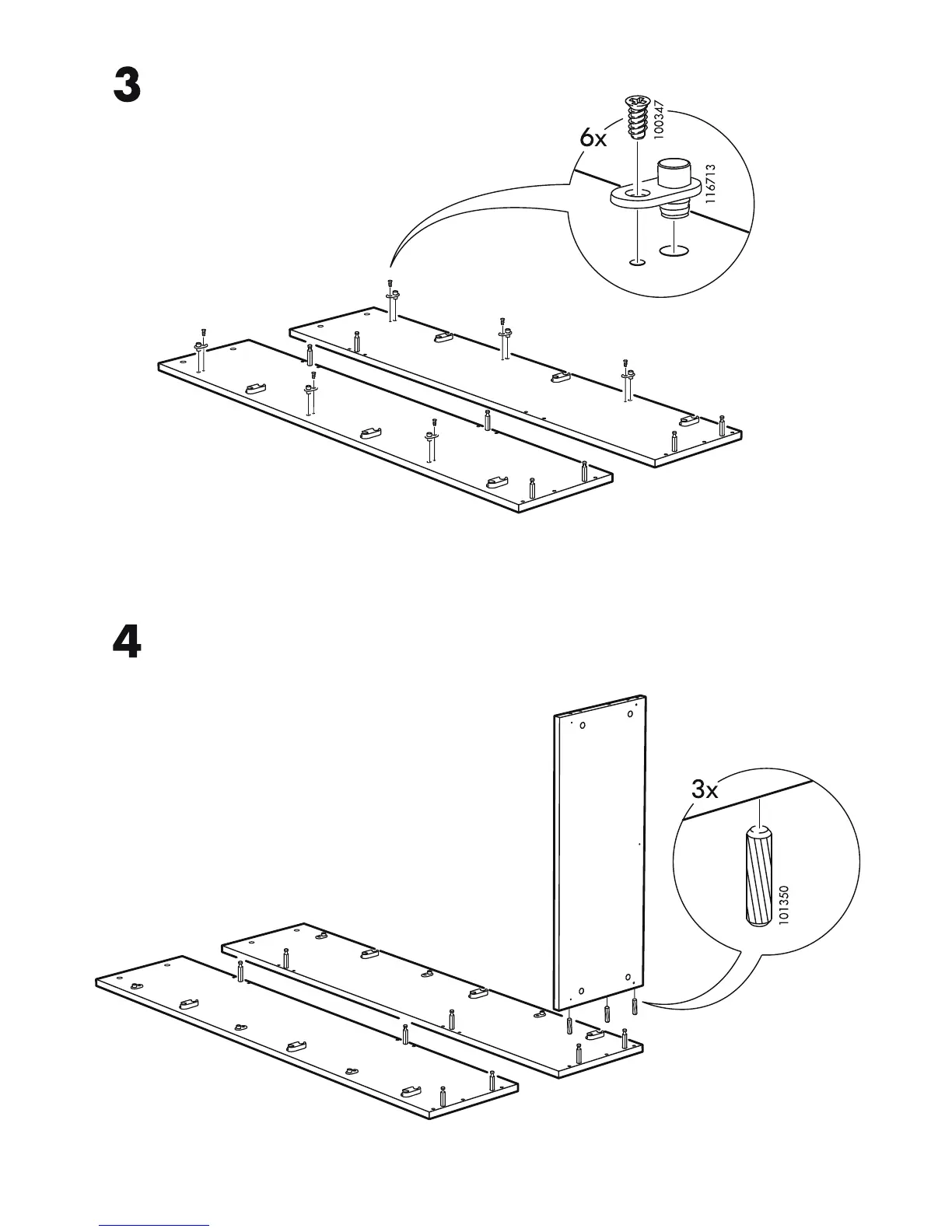 3

6x

100347

116713

4

3x

101350