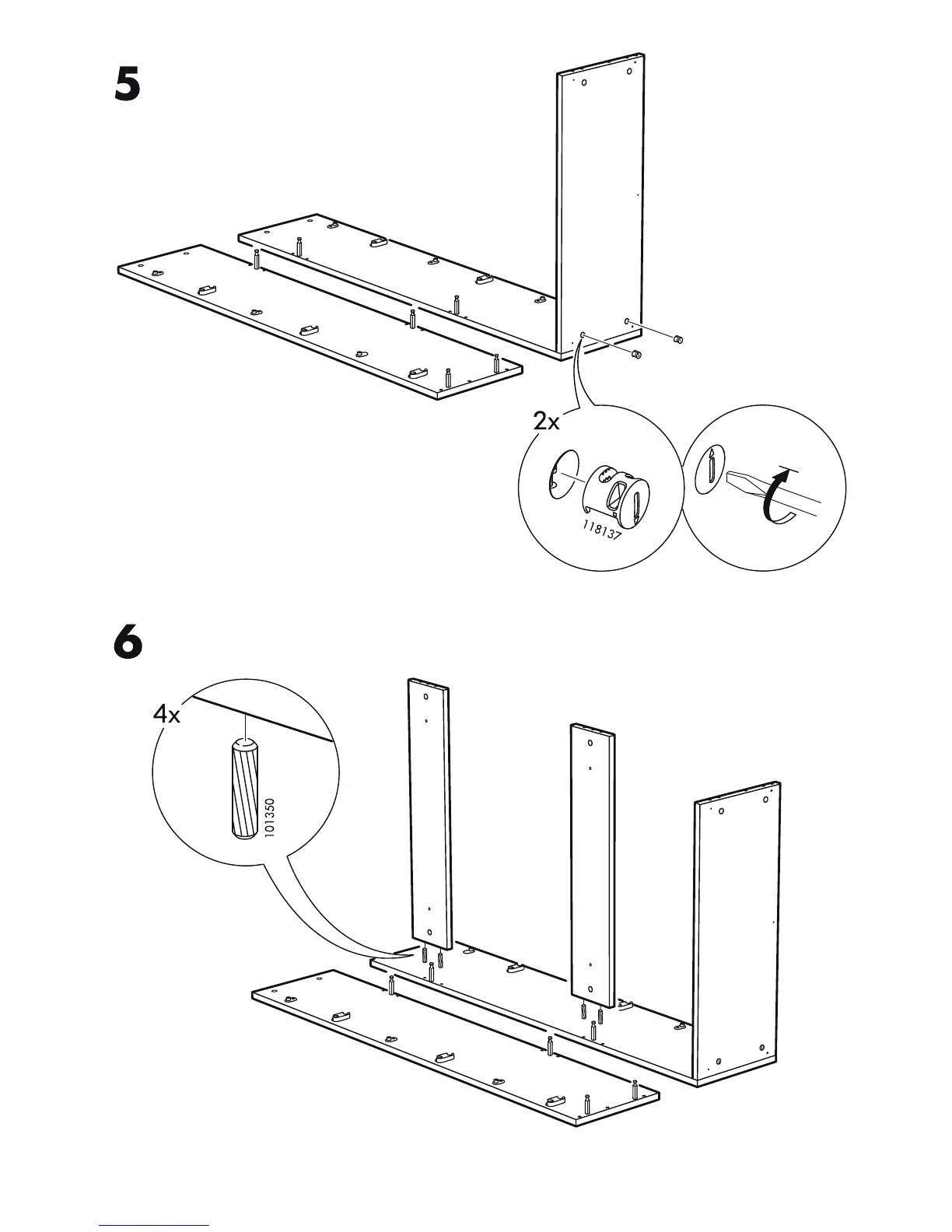 5

2x

118137

6

4x

101350