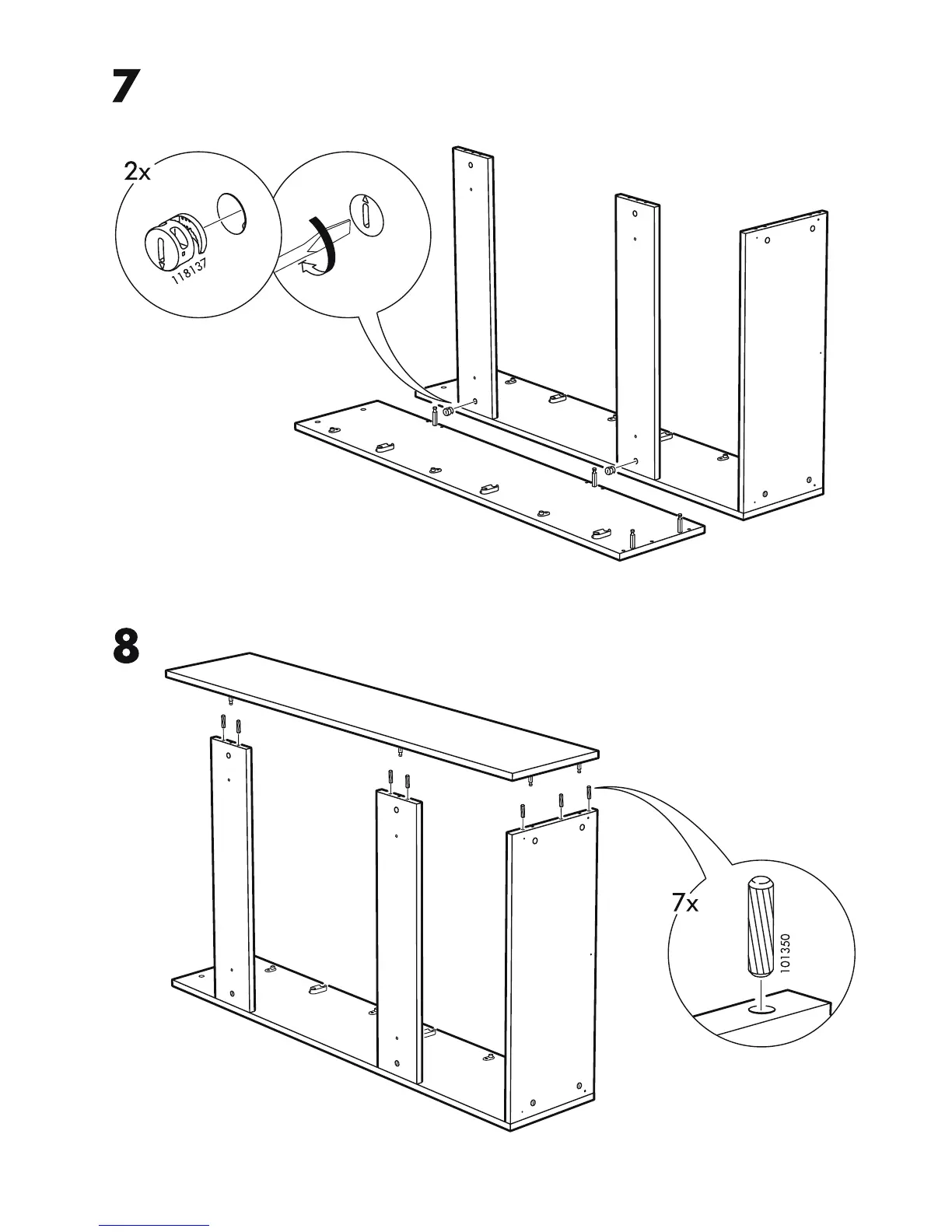 7

2x

118137

8

7x

101350