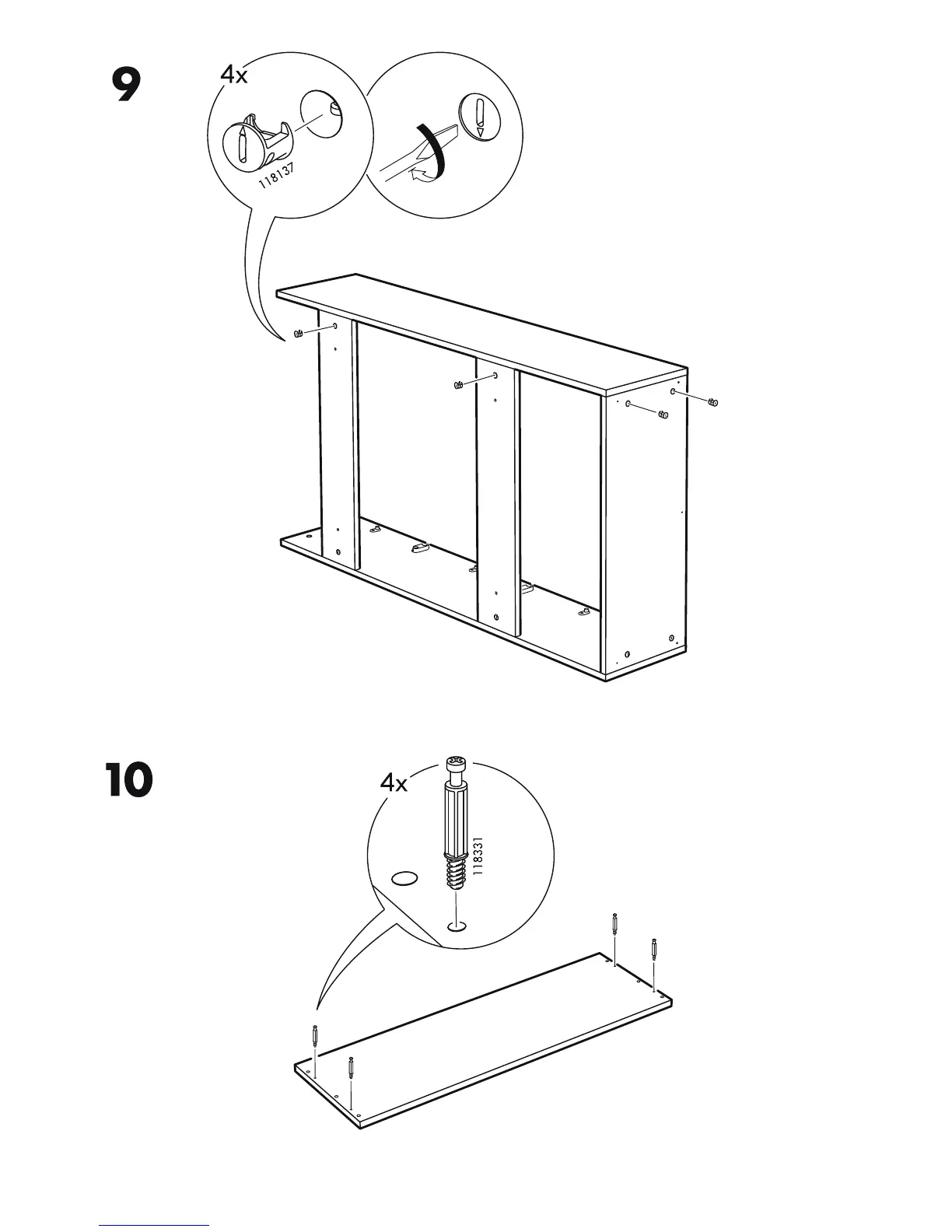 9

4x

118137

10

4x

118331