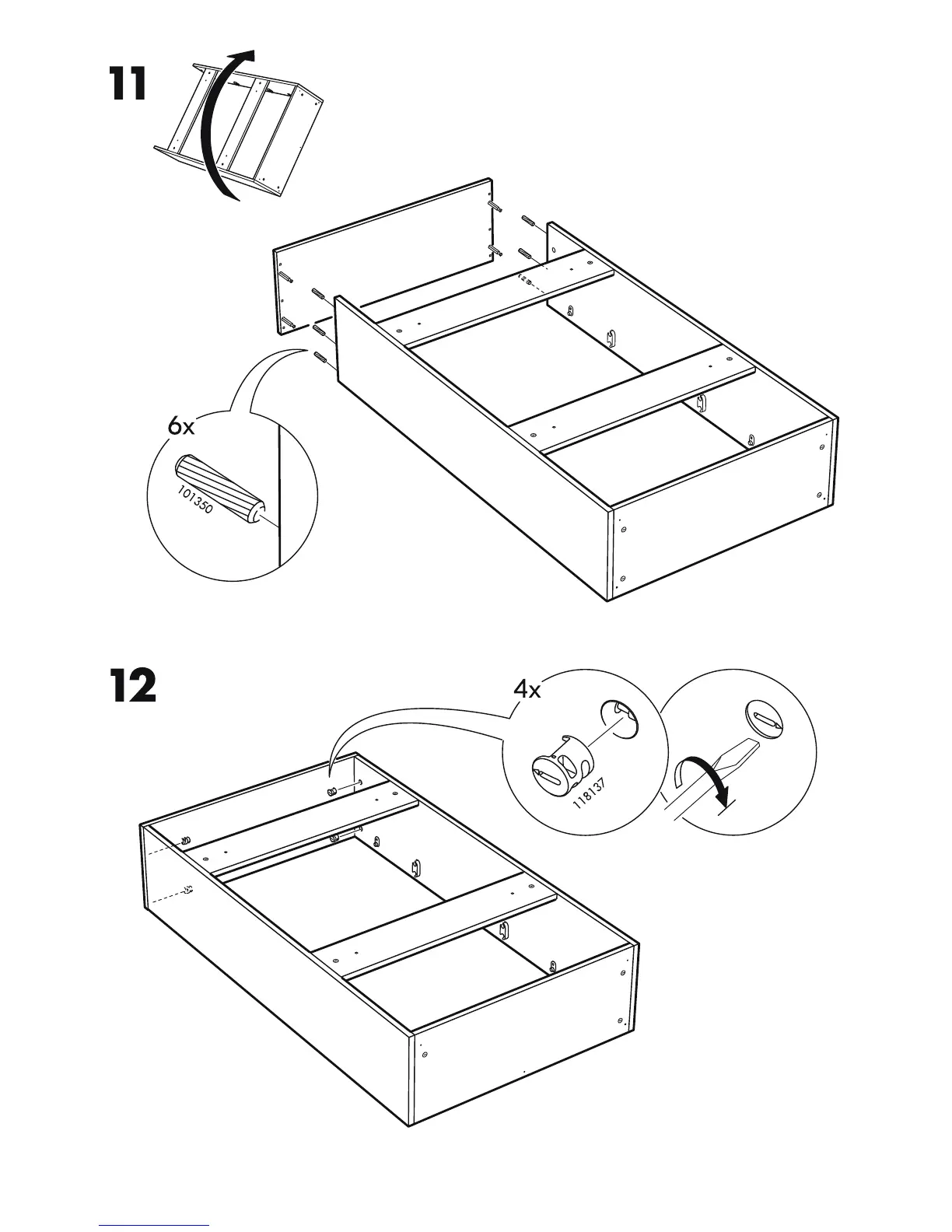 11

6x

101350

12

4x

118137