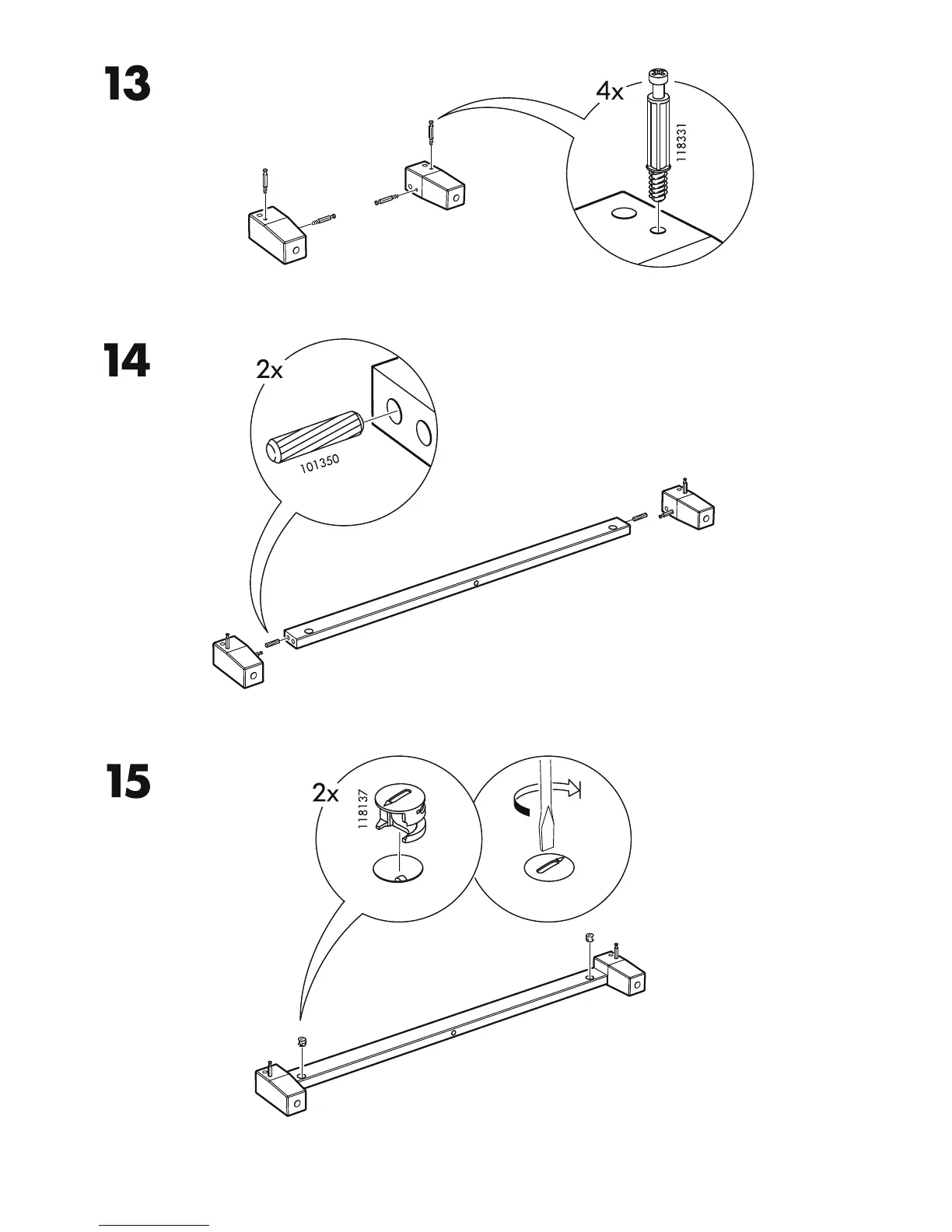 13

4x

118331

14

2x

101350

15

2x

118137