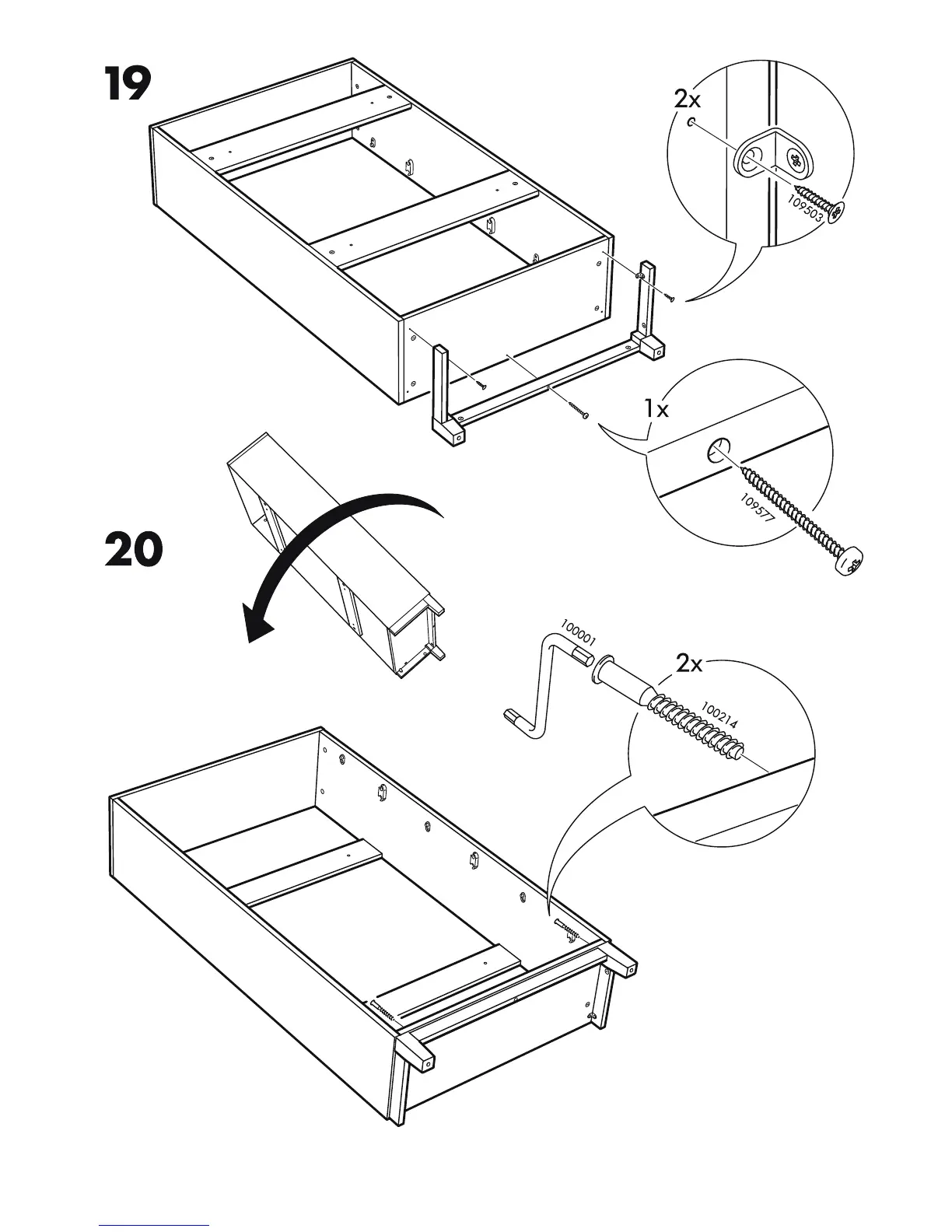 19

2x

109503

1x

109577

20

100001

2x

100214