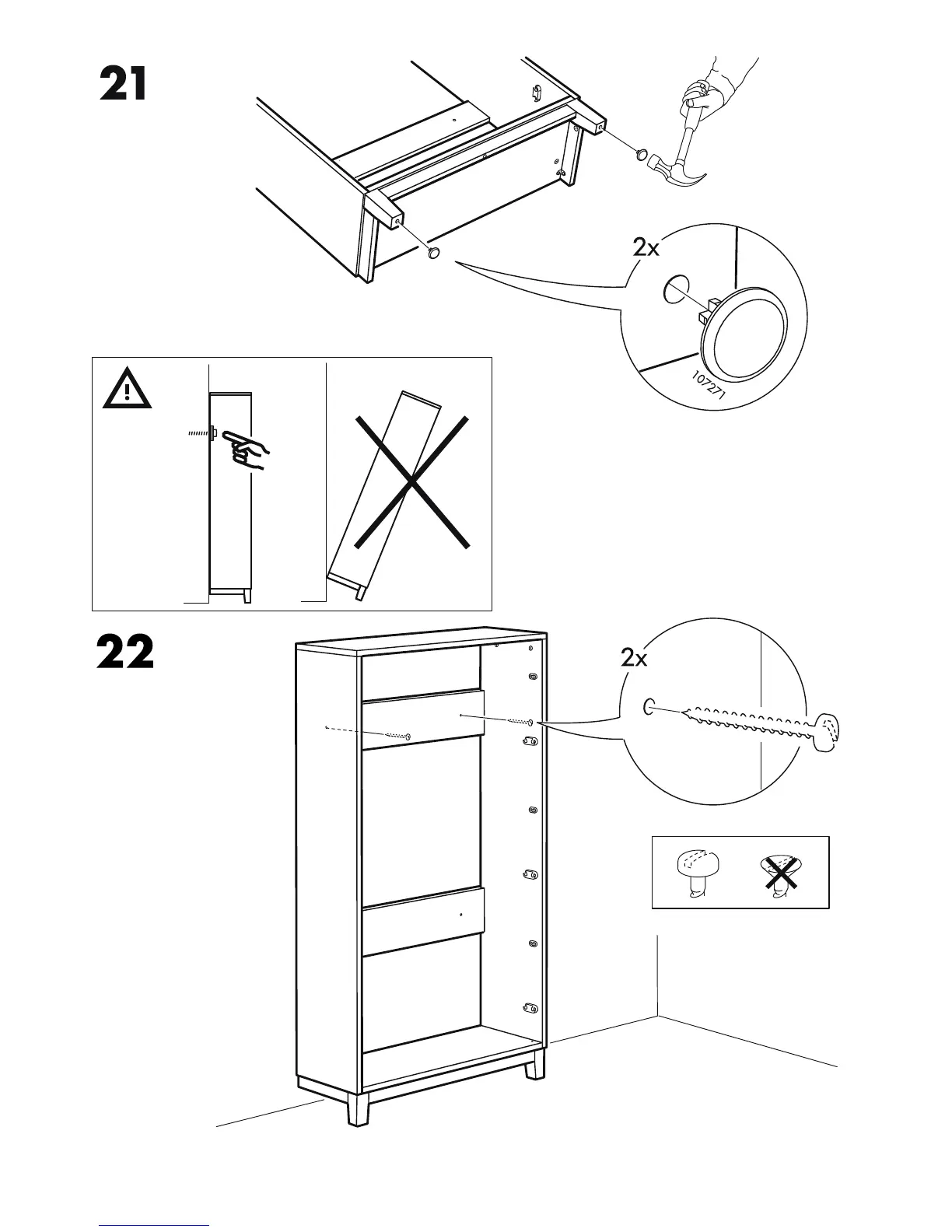 21

2x

107271

22

2x