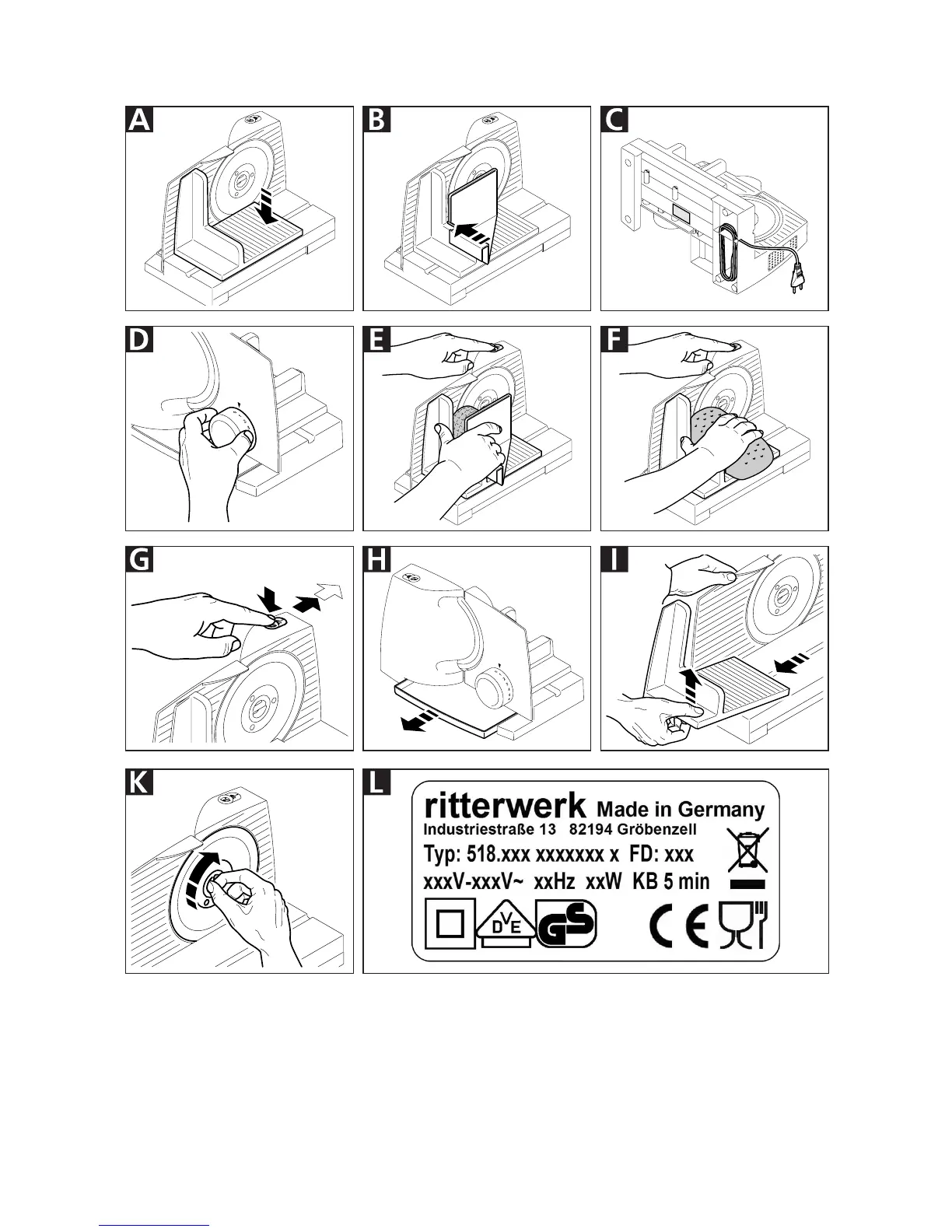 A

B

C

D

E

F

G

H

I

K

L

ritterwerk Made in Germany
Industriestraße 13 82194 Gröbenzell
Typ: 518.xxx xxxxxxx x FD: xxx
xxxV-xxxV~ xxHz xxW KB 5 min

DVE GS CE