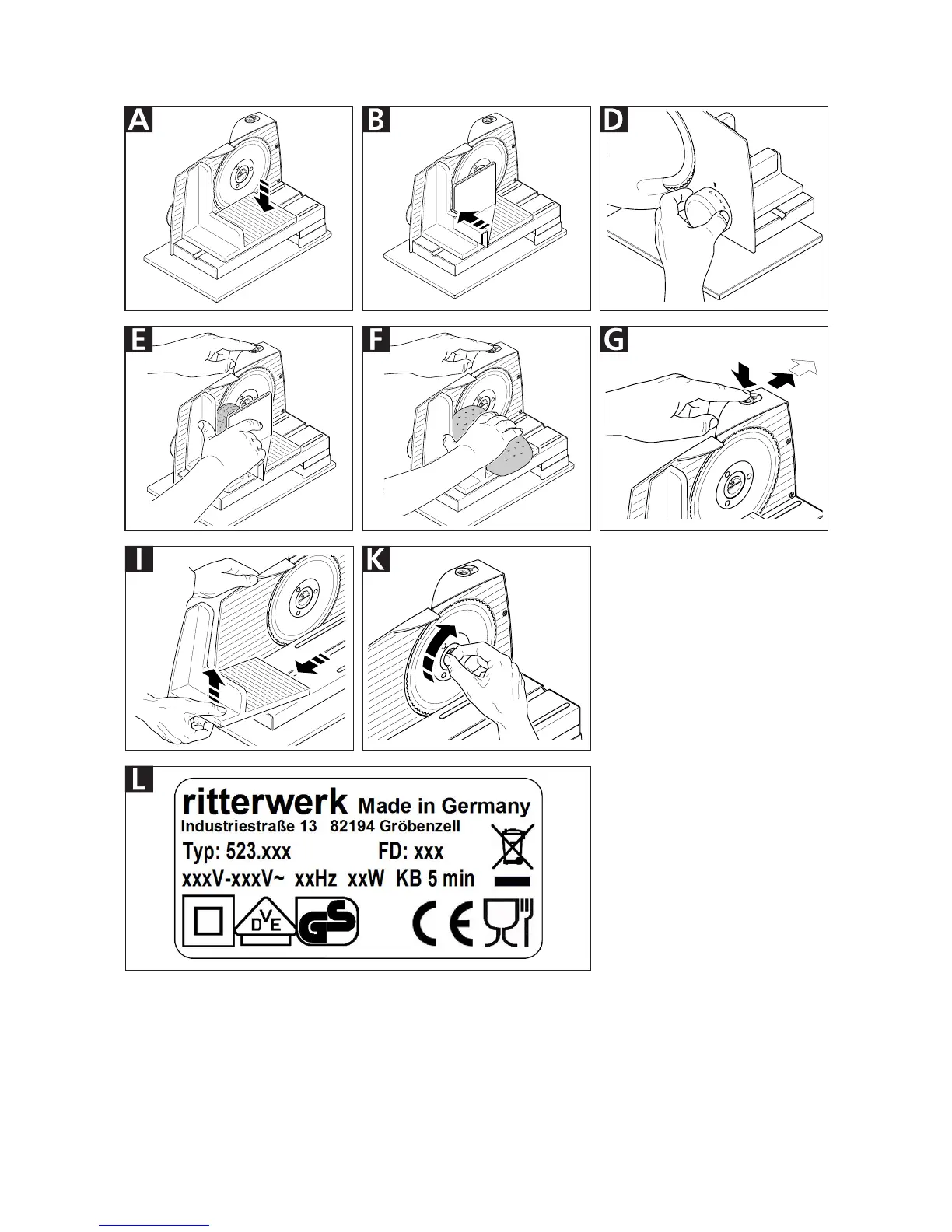 A

B

D

E

F

G

I

K

L

ritterwerk Made in Germany
Industriestraße 13 82194 Gröbenzell
Typ: 523.xxx FD: xxx
xxxV-xxxV~ xxHz xxW KB 5 min

DVE GS CE